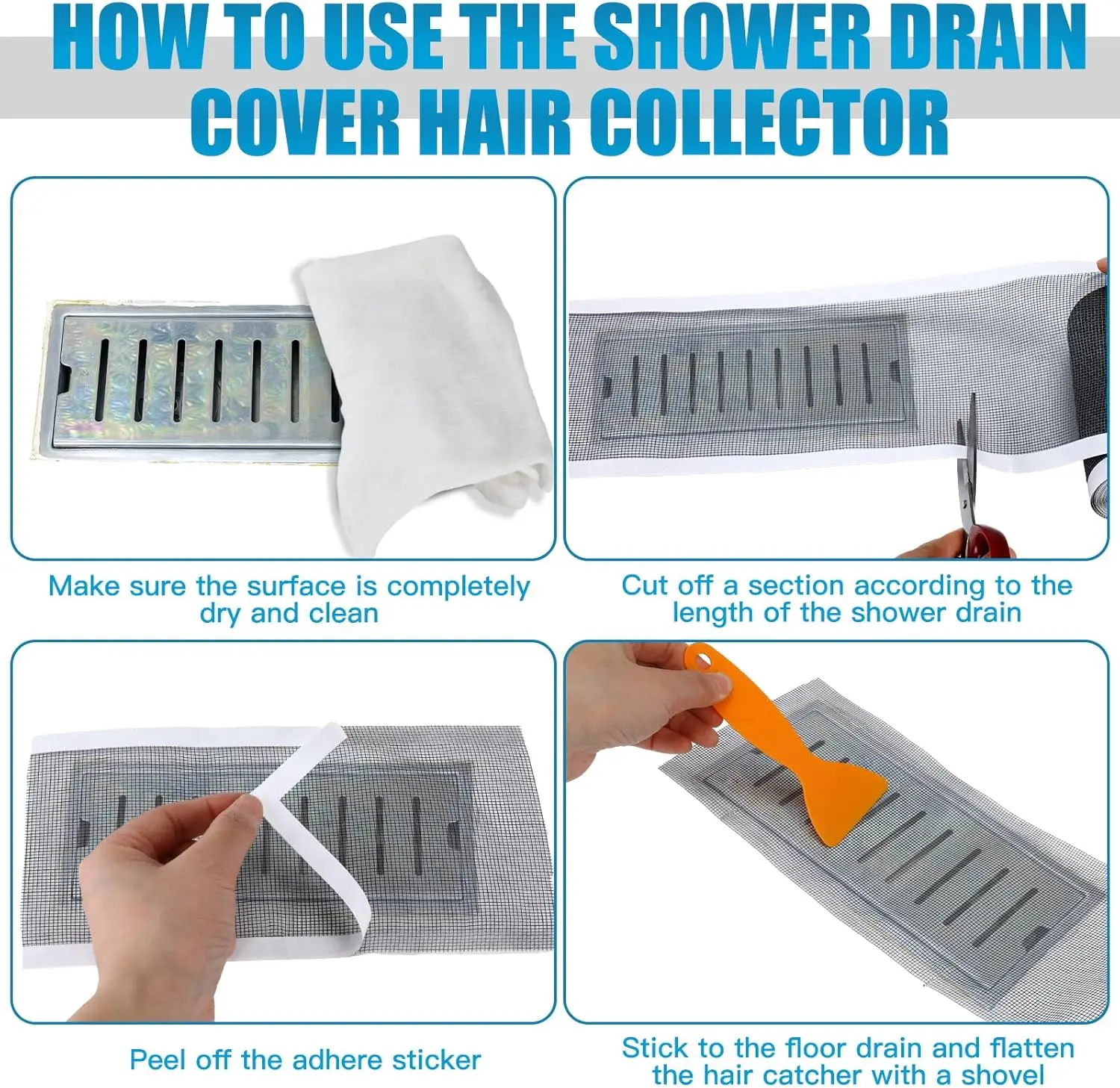 HOW TO USE THE SHOWER DRAIN COVER HAIR COLLECTOR

Make sure the surface is completely dry and clean

Cut off a section according to the length of the shower drain

Peel off the adhere sticker

Stick to the floor drain and flatten the hair catcher with a shovel