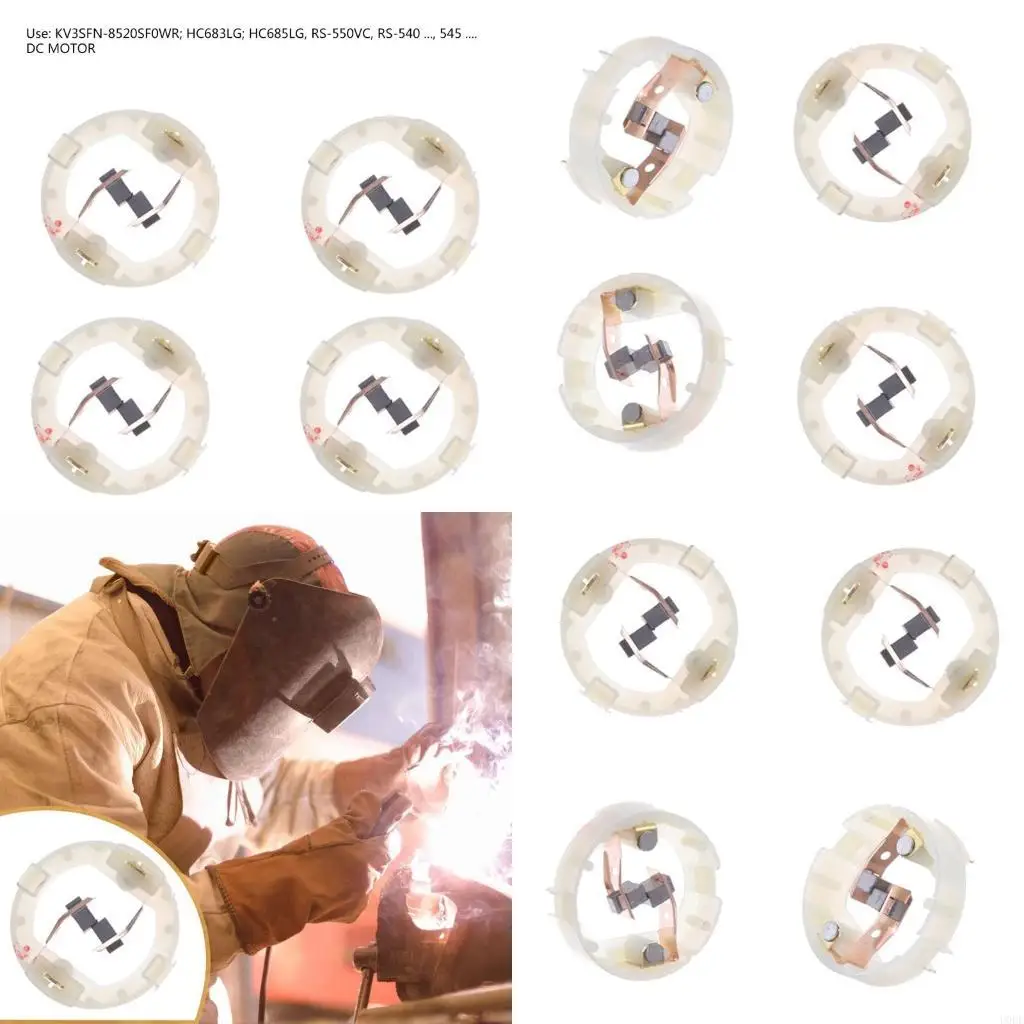 Use: KV3SFN-8520SF0WR; HC683LG; HC685LG, RS-550VC, RS-540 ..., 545 ....
DC MOTOR