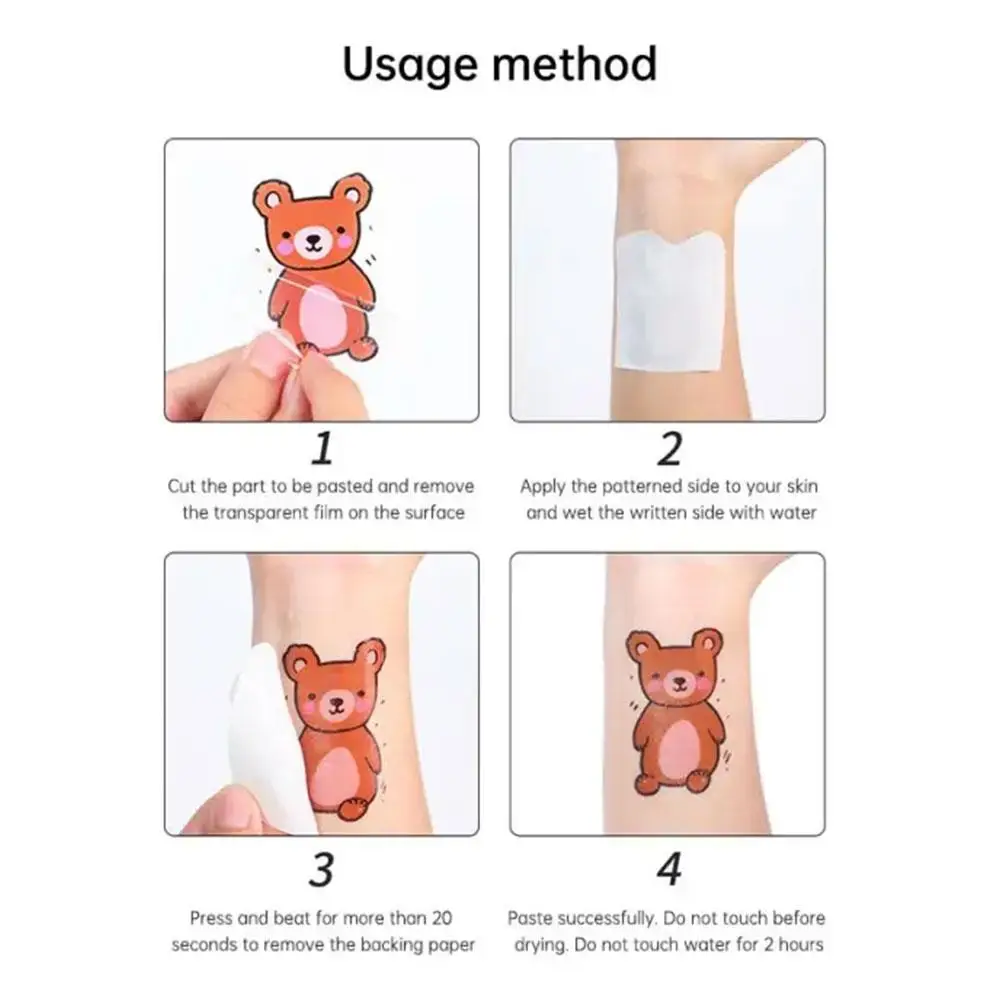 Usage method

1
Cut the part to be pasted and remove the transparent film on the surface

2
Apply the patterned side to your skin and wet the written side with water

3
Press and beat for more than 20 seconds to remove the backing paper

4
Paste successfully. Do not touch before drying. Do not touch water for 2 hours