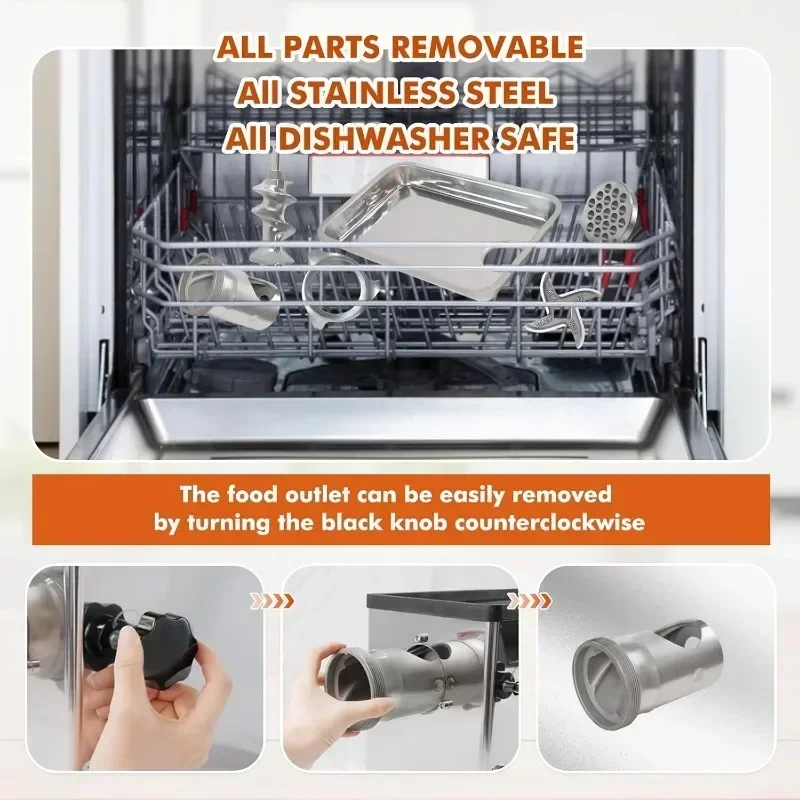 ALL PARTS REMOVABLE
All STAINLESS STEEL
All DISHWASHER SAFE

The food outlet can be easily removed by turning the black knob counterclockwise