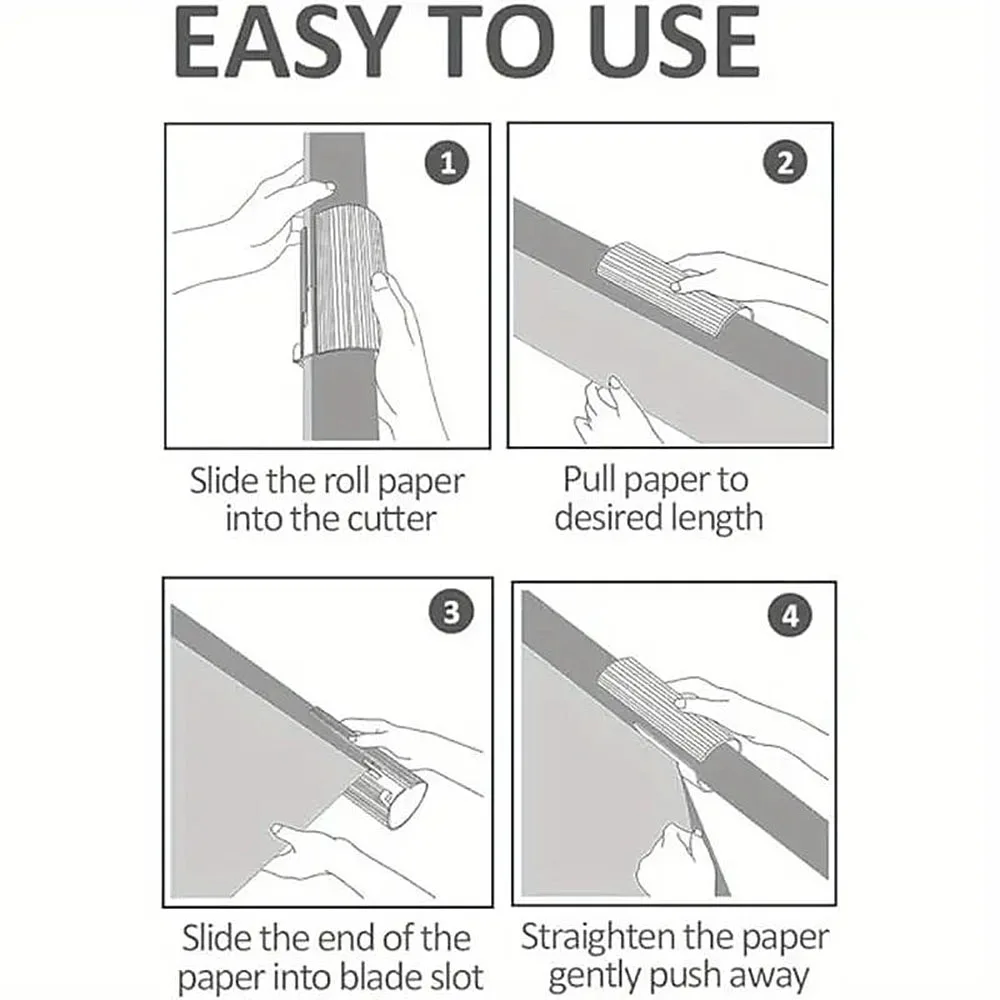 EASY TO USE

1

Slide the roll paper into the cutter

2

Pull paper to desired length

3

Slide the end of the paper into blade slot

4

Straighten the paper gently push away