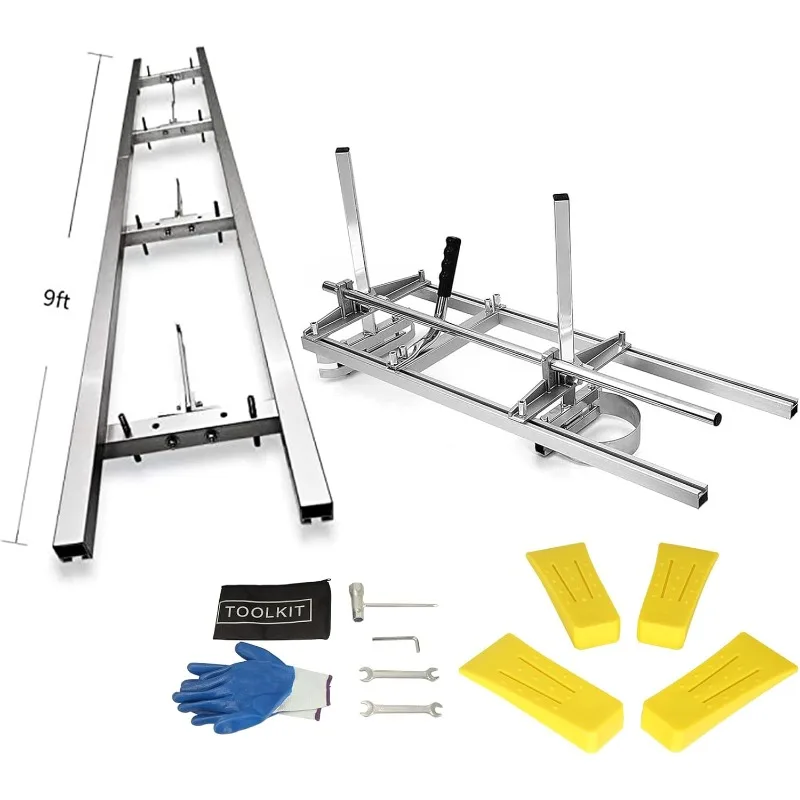 9ft

TOOLKIT