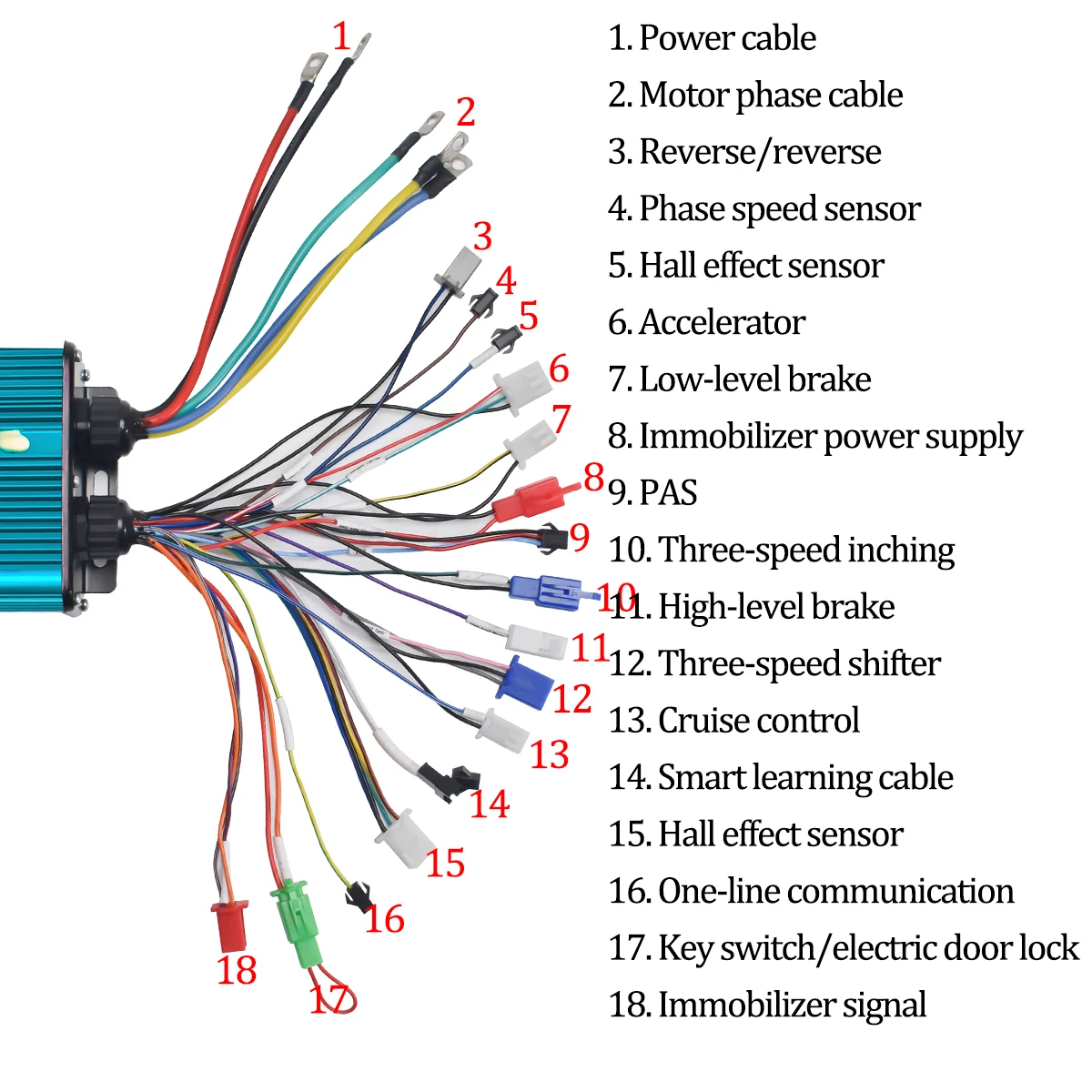 1
2
3
4
5
6
7
8
9
10
11
12
13
14
15
16
17
18

1. Power cable
2. Motor phase cable
3. Reverse/reverse
4. Phase speed sensor
5. Hall effect sensor
6. Accelerator
7. Low-level brake
8. Immobilizer power supply
9. PAS
10. Three-speed inching
11. High-level brake
12. Three-speed shifter
13. Cruise control
14. Smart learning cable
15. Hall effect sensor
16. One-line communication
17. Key switch/electric door lock
18. Immobilizer signal