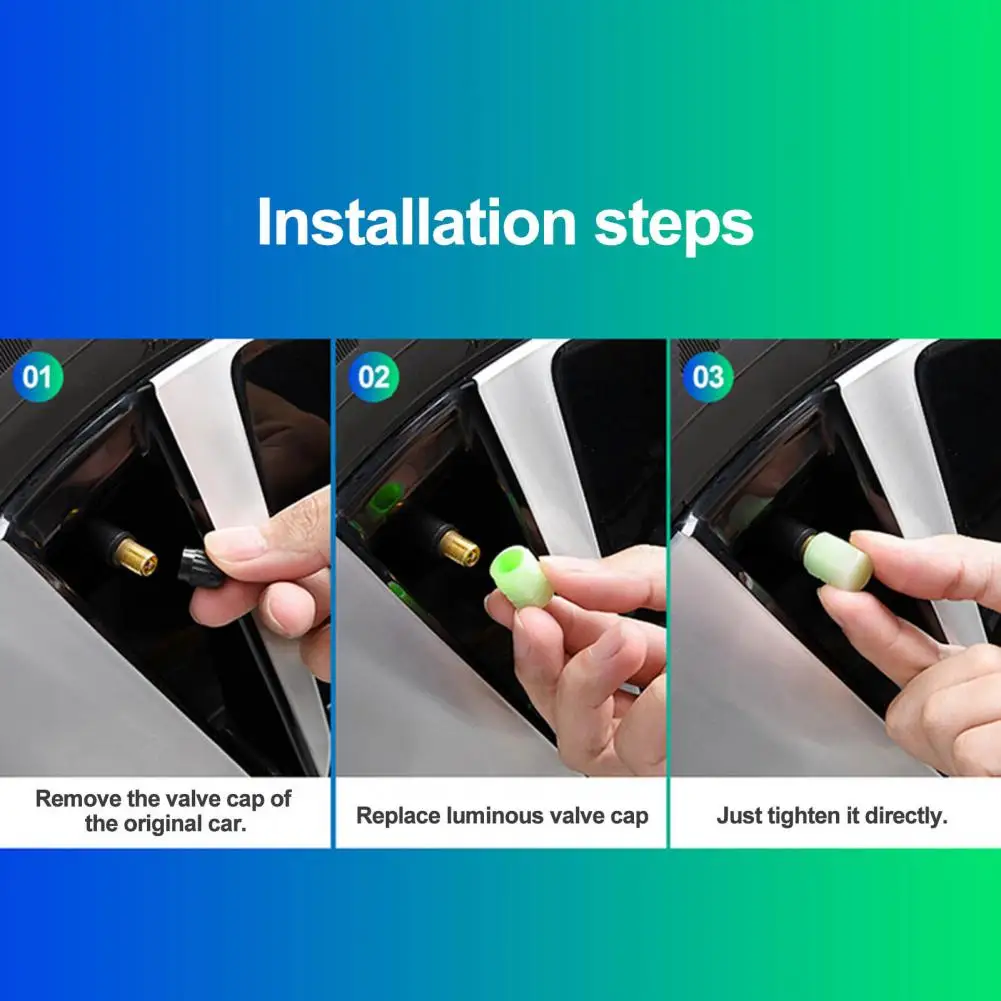 Installation steps

01

Remove the valve cap of the original car.

02

Replace luminous valve cap

03

Just tighten it directly.