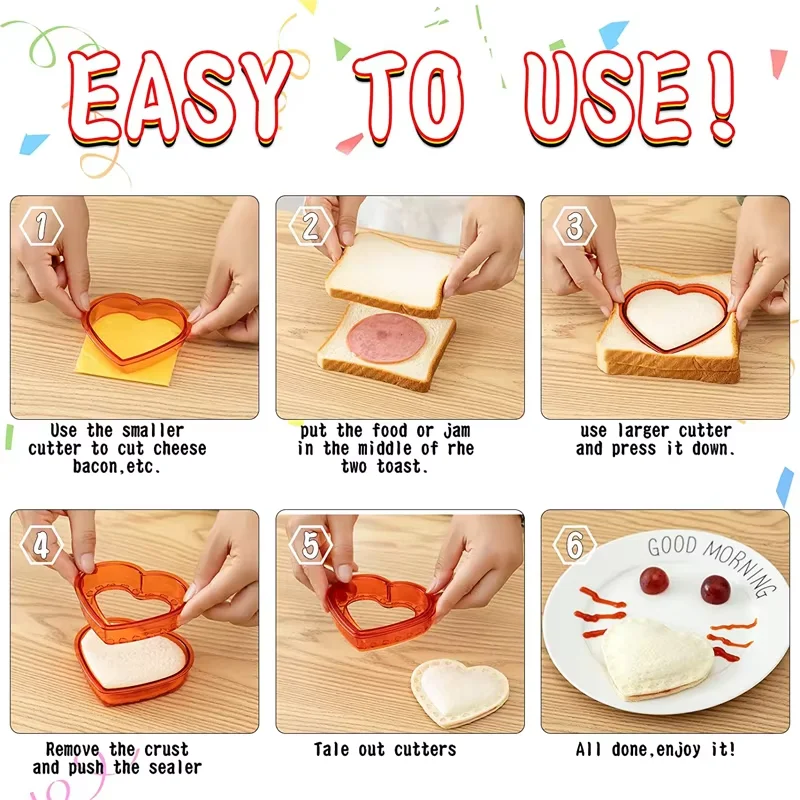 EASY TO USE!

1
Use the smaller cutter to cut cheese bacon,etc.

2
put the food or jam in the middle of rhe two toast.

3
use larger cutter and press it down.

4
Remove the crust and push the sealer

5
Tale out cutters

6
GOOD MORNING
All done,enjoy it!