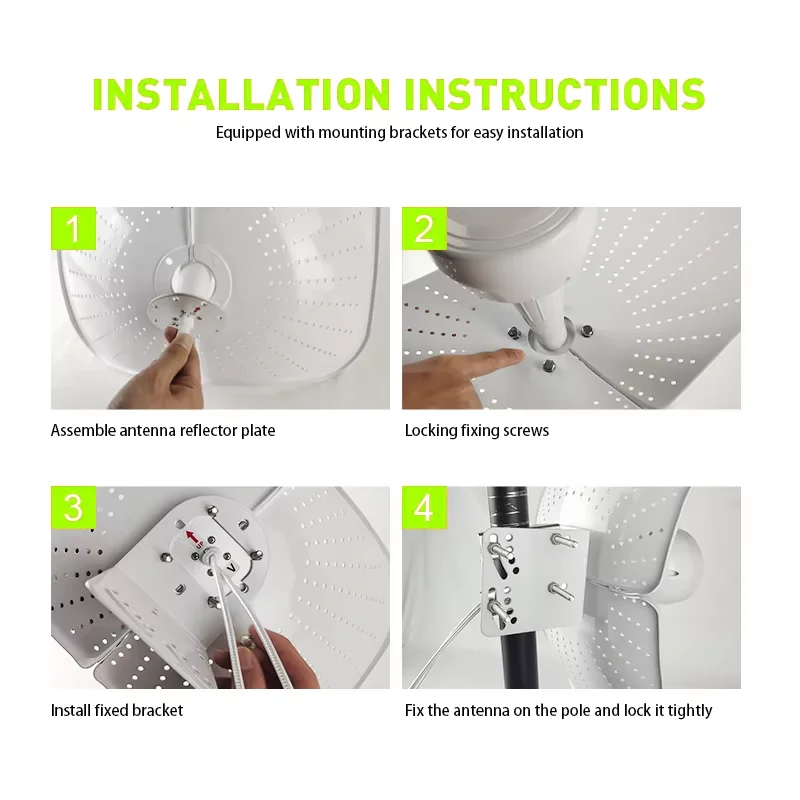 INSTALLATION INSTRUCTIONS

Equipped with mounting brackets for easy installation

1

Assemble antenna reflector plate

2

Locking fixing screws

3

Install fixed bracket

4

Fix the antenna on the pole and lock it tightly