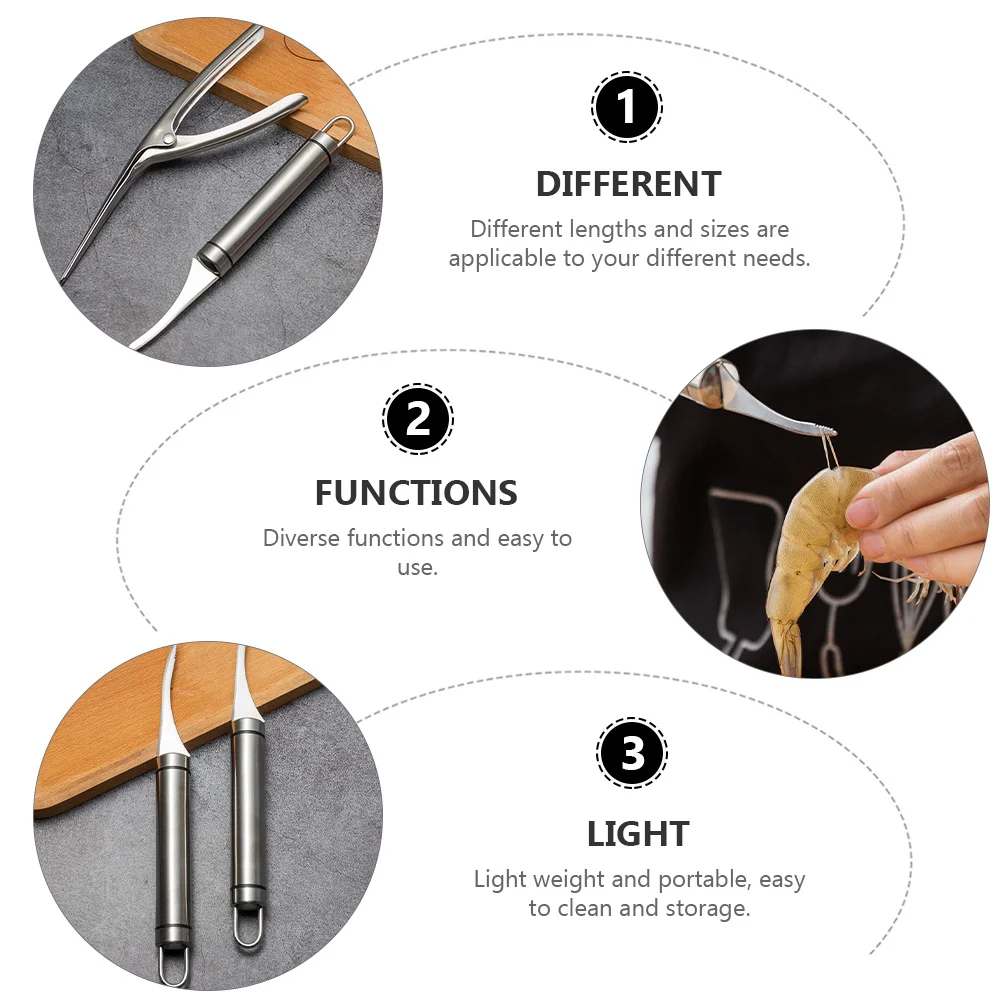 1

DIFFERENT

Different lengths and sizes are applicable to your different needs.

2

FUNCTIONS

Diverse functions and easy to use.

3

LIGHT

Light weight and portable, easy to clean and storage.