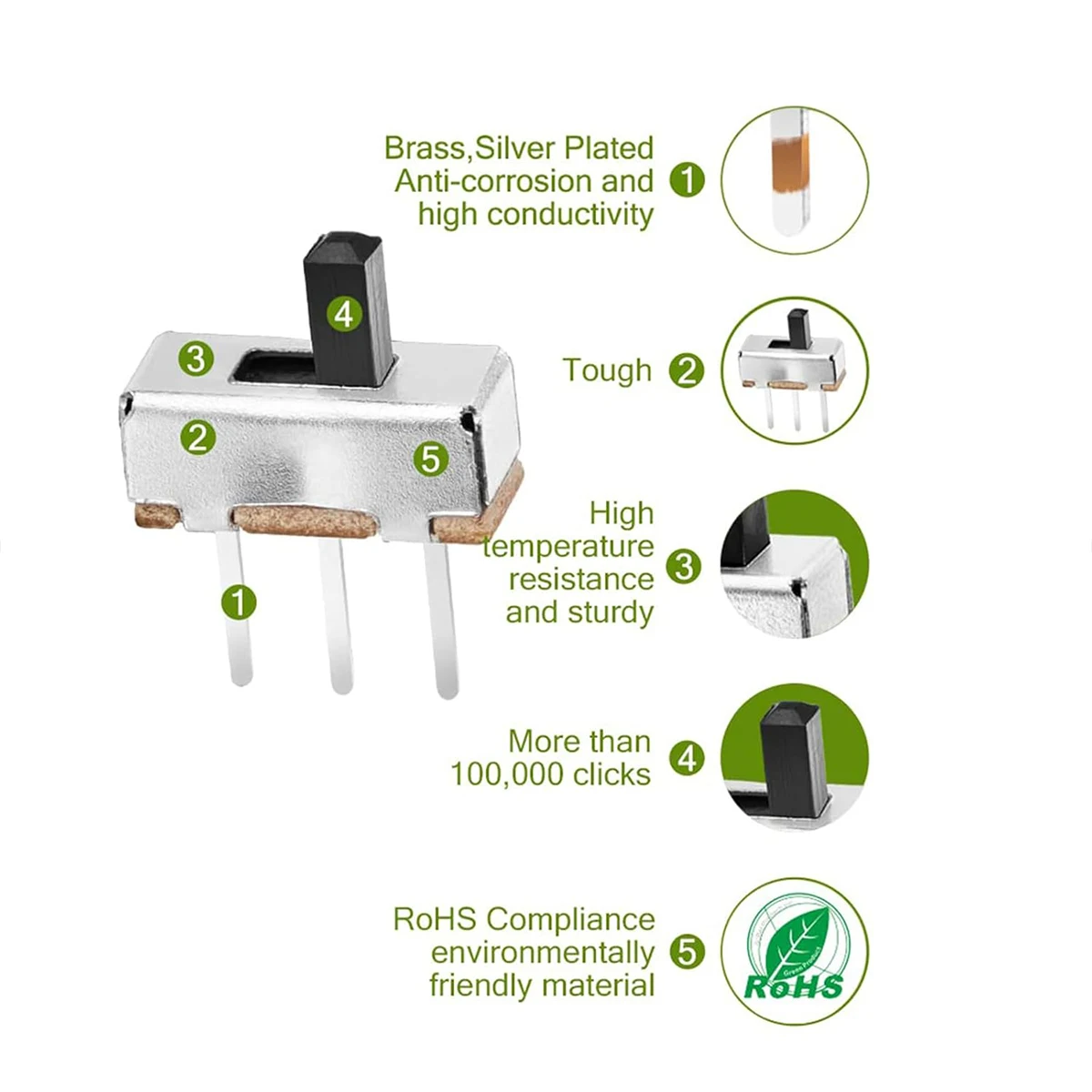 4
3
2
5
1

Brass,Silver Plated Anti-corrosion and high conductivity 1

Tough 2

High temperature resistance and sturdy 3

More than 100,000 clicks 4

RoHS Compliance environmentally friendly material 5

Green Product
RoHS