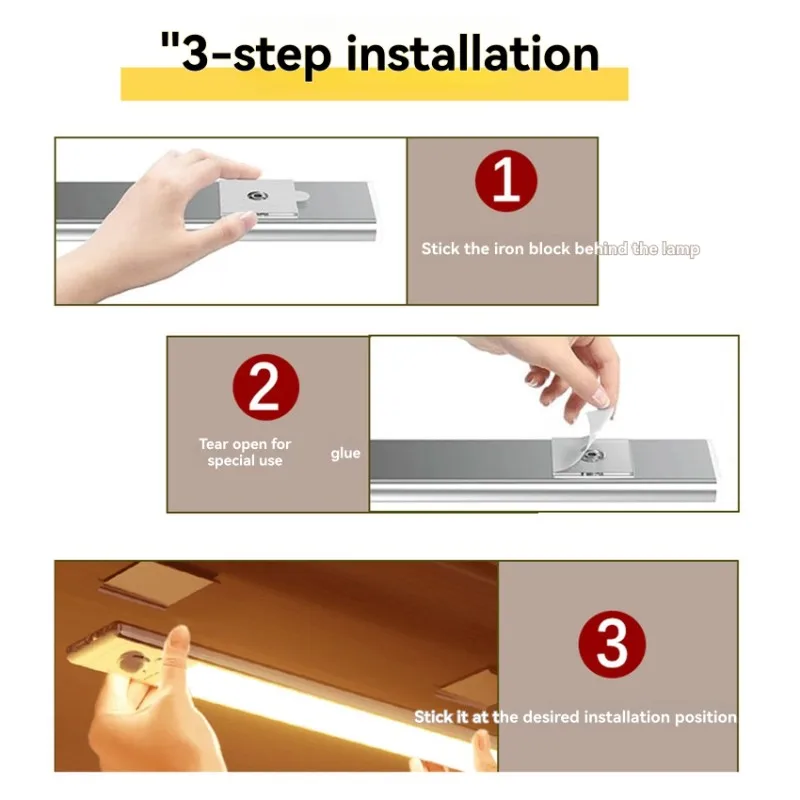 "3-step installation

1

Stick the iron block behind the lamp

2

Tear open for special use

glue

3

Stick it at the desired installation position