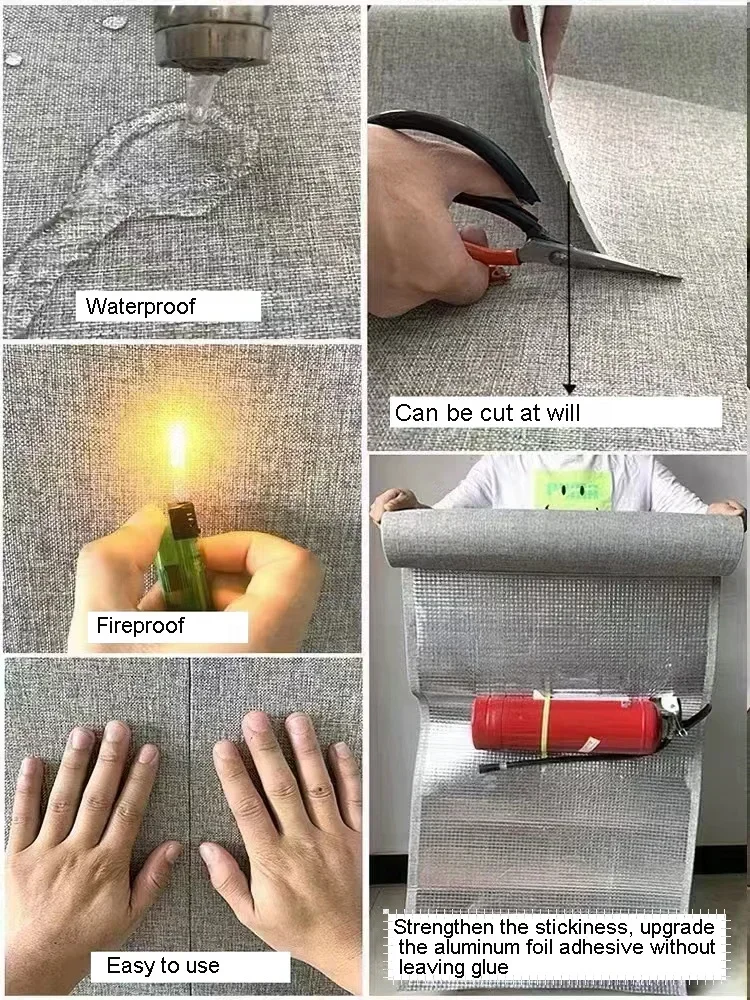 Waterproof

Fireproof

Easy to use

Can be cut at will

Strengthen the stickiness, upgrade the aluminum foil adhesive without leaving glue