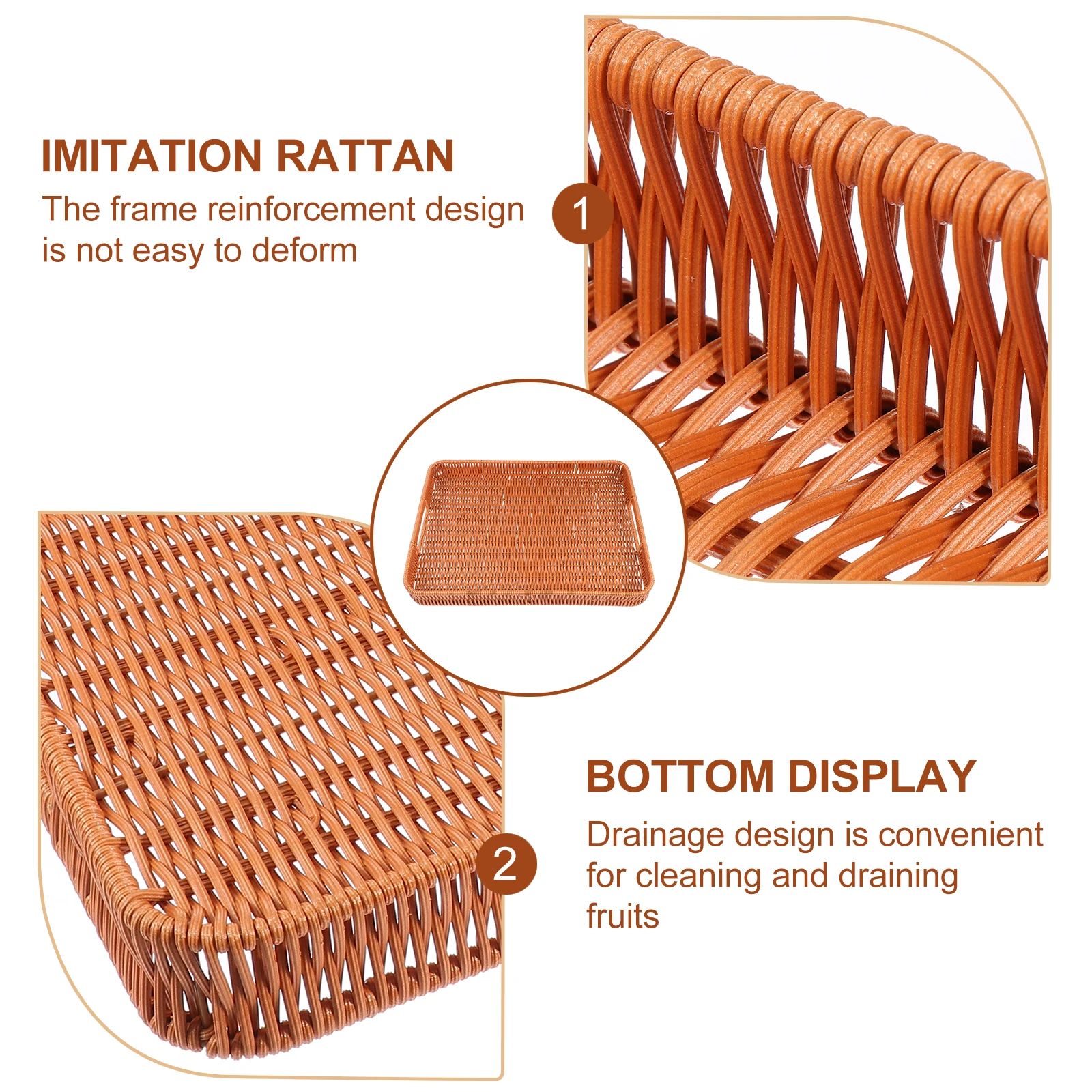 IMITATION RATTAN

The frame reinforcement design is not easy to deform

1

2

BOTTOM DISPLAY

Drainage design is convenient for cleaning and draining fruits