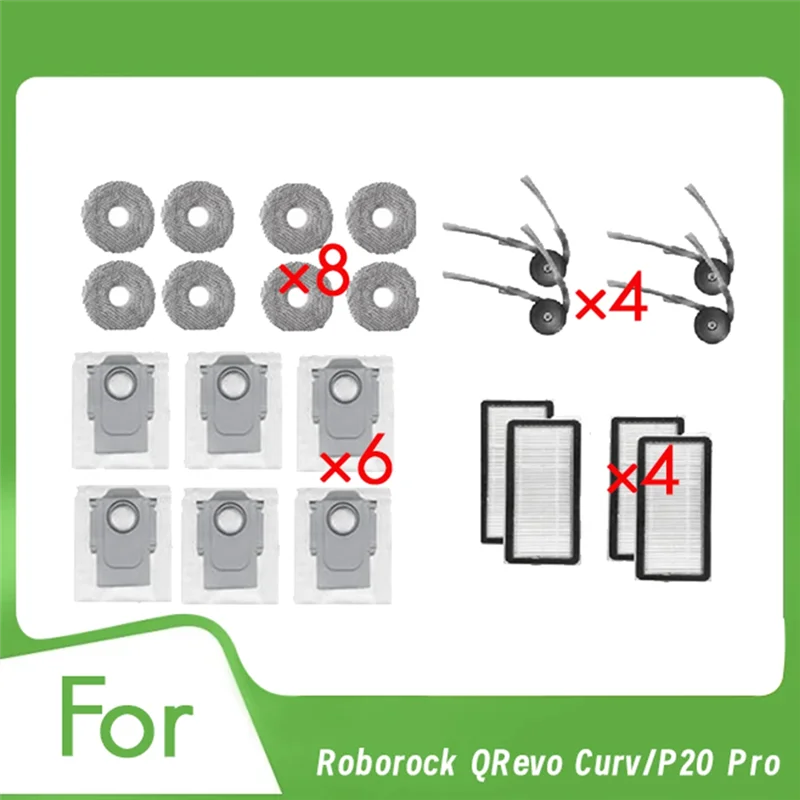 ×8

×4

×6

×4

For

Roborock QRevo Curv/P20 Pro