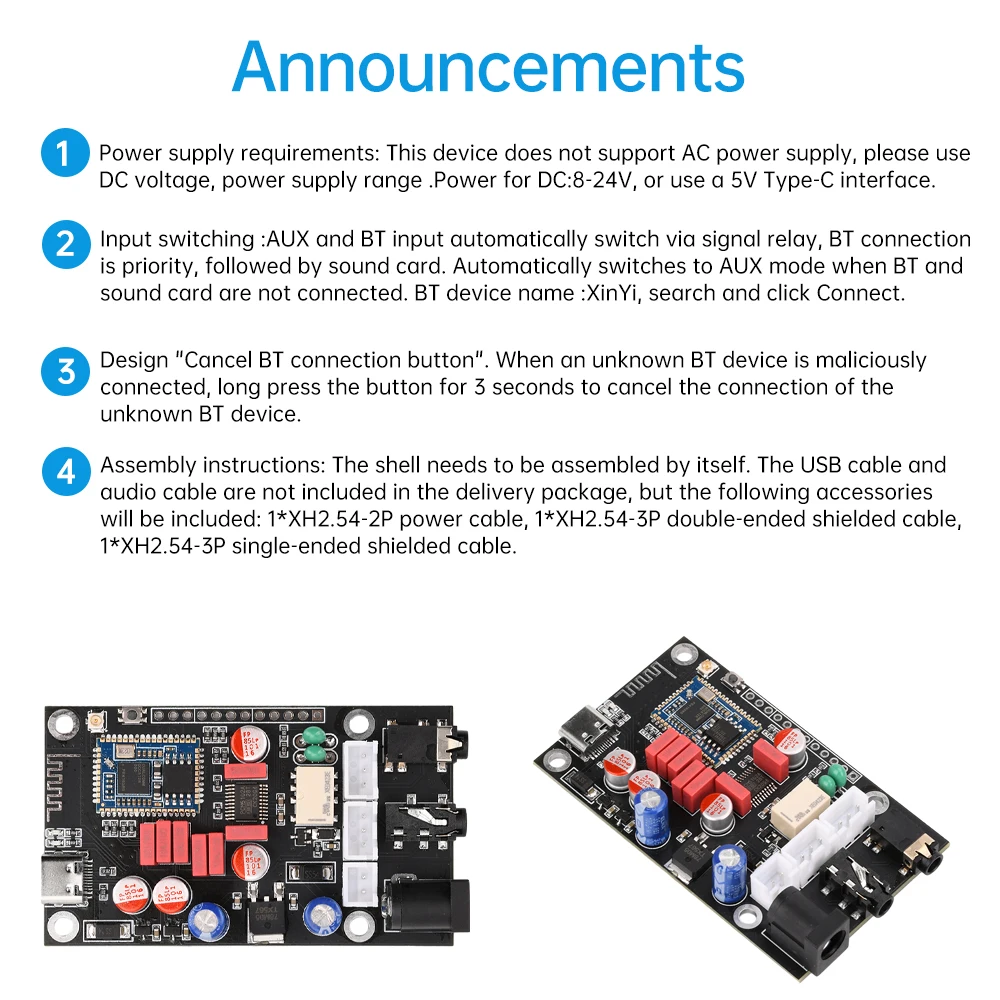 Announcements

1 Power supply requirements: This device does not support AC power supply, please use DC voltage, power supply range .Power for DC:8-24V, or use a 5V Type-C interface.

2 Input switching :AUX and BT input automatically switch via signal relay, BT connection is priority, followed by sound card. Automatically switches to AUX mode when BT and sound card are not connected. BT device name :XinYi, search and click Connect.

3 Design "Cancel BT connection button". When an unknown BT device is maliciously connected, long press the button for 3 seconds to cancel the connection of the unknown BT device.

4 Assembly instructions: The shell needs to be assembled by itself. The USB cable and audio cable are not included in the delivery package, but the following accessories will be included: 1*XH2.54-2P power cable, 1*XH2.54-3P double-ended shielded cable, 1*XH2.54-3P single-ended shielded cable.