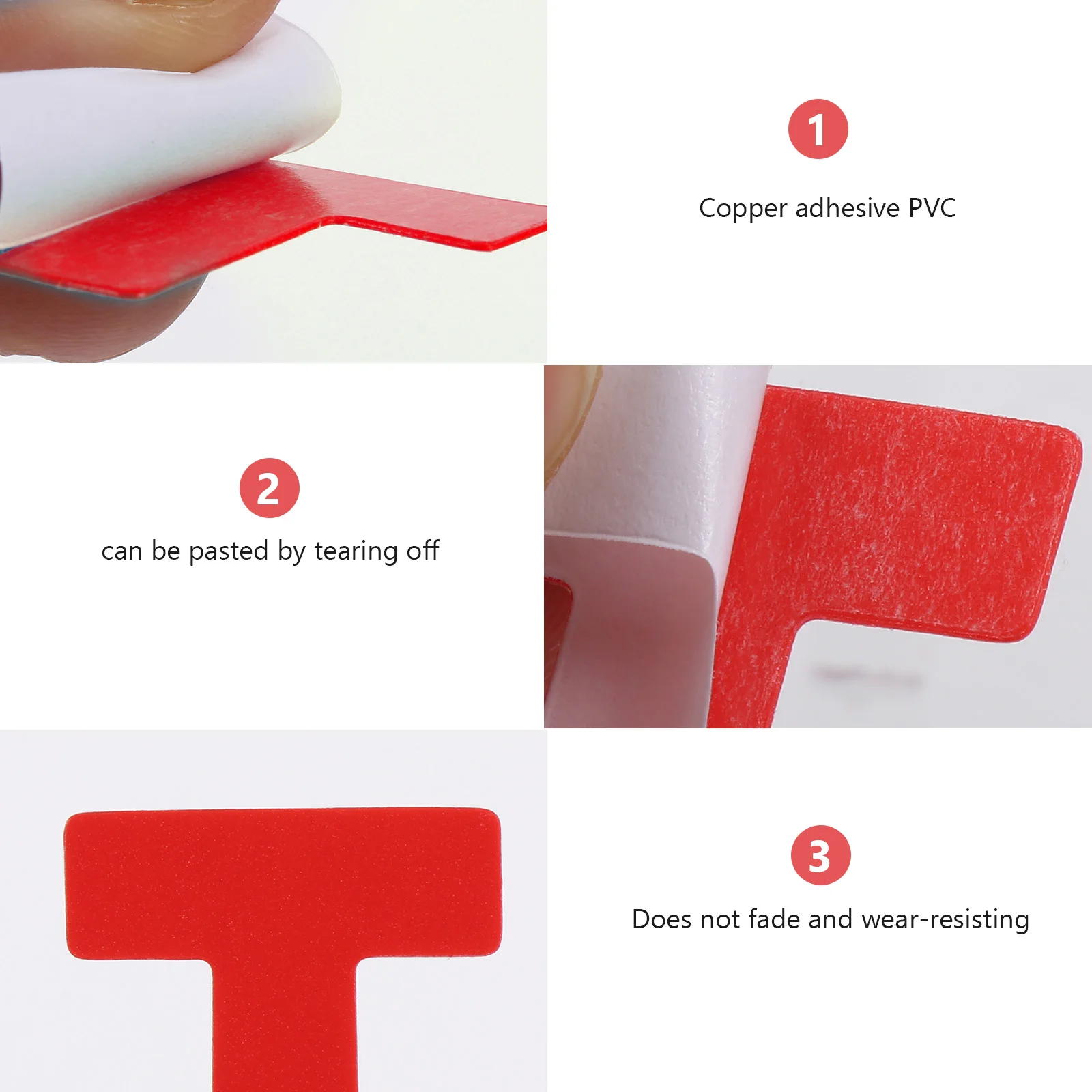 1

Copper adhesive PVC

2

can be pasted by tearing off

3

Does not fade and wear-resisting