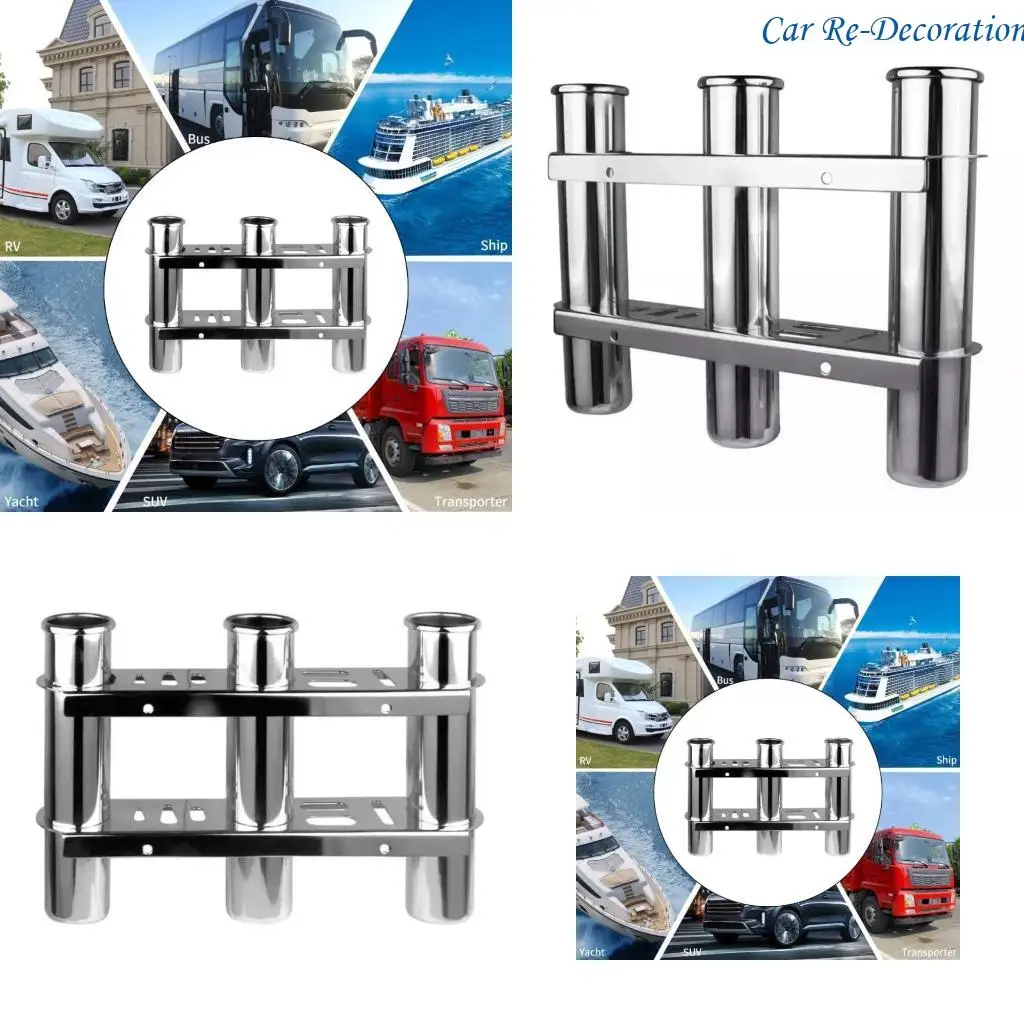 Bus
RV
Ship
Yacht
SUV
Transporter

Car Re-Decoration

Bus
RV
Ship
Yacht
SUV
Transporter