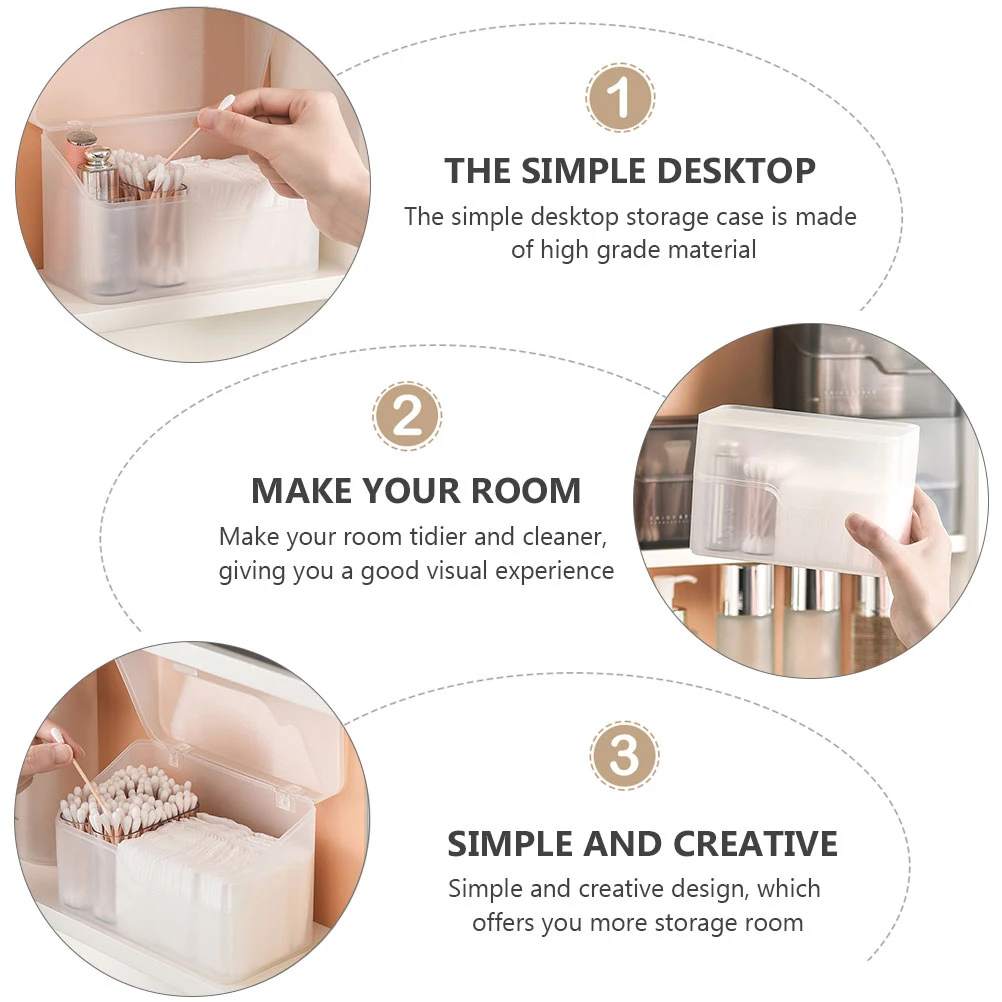 1

THE SIMPLE DESKTOP

The simple desktop storage case is made of high grade material

2

MAKE YOUR ROOM

Make your room tidier and cleaner, giving you a good visual experience

3

SIMPLE AND CREATIVE

Simple and creative design, which offers you more storage room