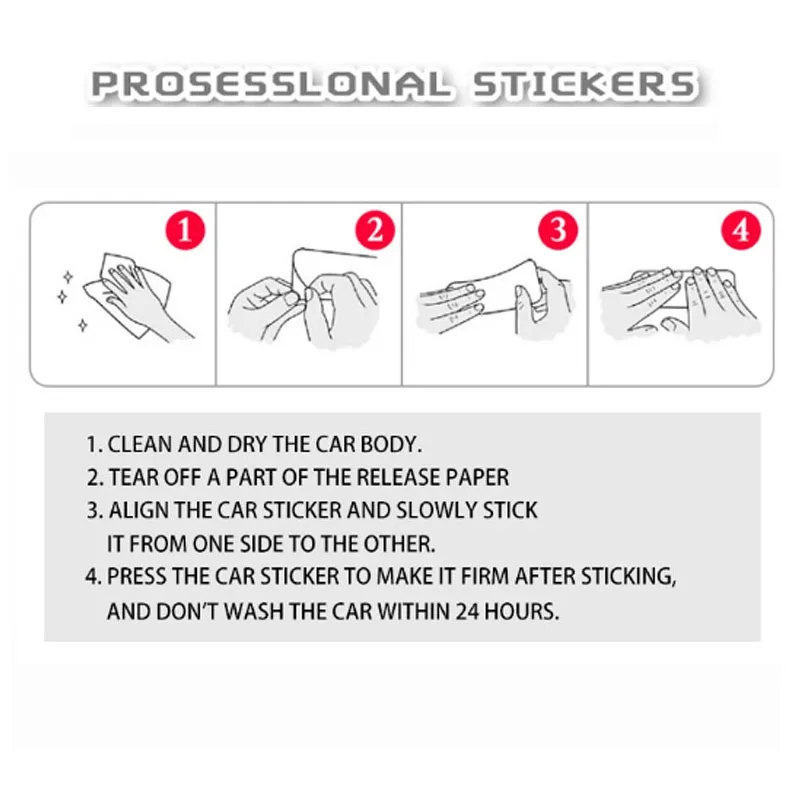 PROSESSLONAL STICKERS

1

2

3

4

1. CLEAN AND DRY THE CAR BODY.
2. TEAR OFF A PART OF THE RELEASE PAPER
3. ALIGN THE CAR STICKER AND SLOWLY STICK IT FROM ONE SIDE TO THE OTHER.
4. PRESS THE CAR STICKER TO MAKE IT FIRM AFTER STICKING, AND DON'T WASH THE CAR WITHIN 24 HOURS.