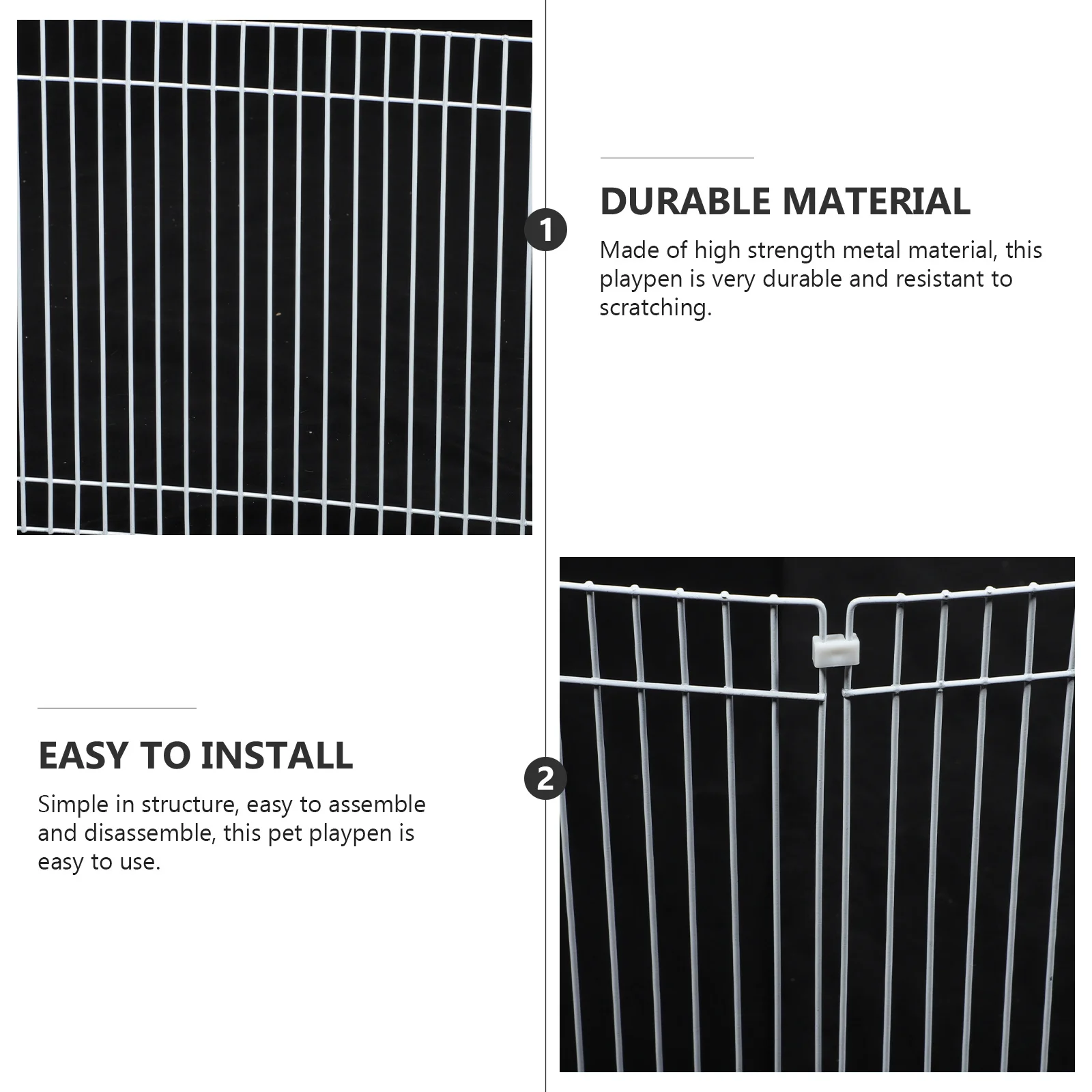 1

DURABLE MATERIAL

Made of high strength metal material, this playpen is very durable and resistant to scratching.

2

EASY TO INSTALL

Simple in structure, easy to assemble and disassemble, this pet playpen is easy to use.