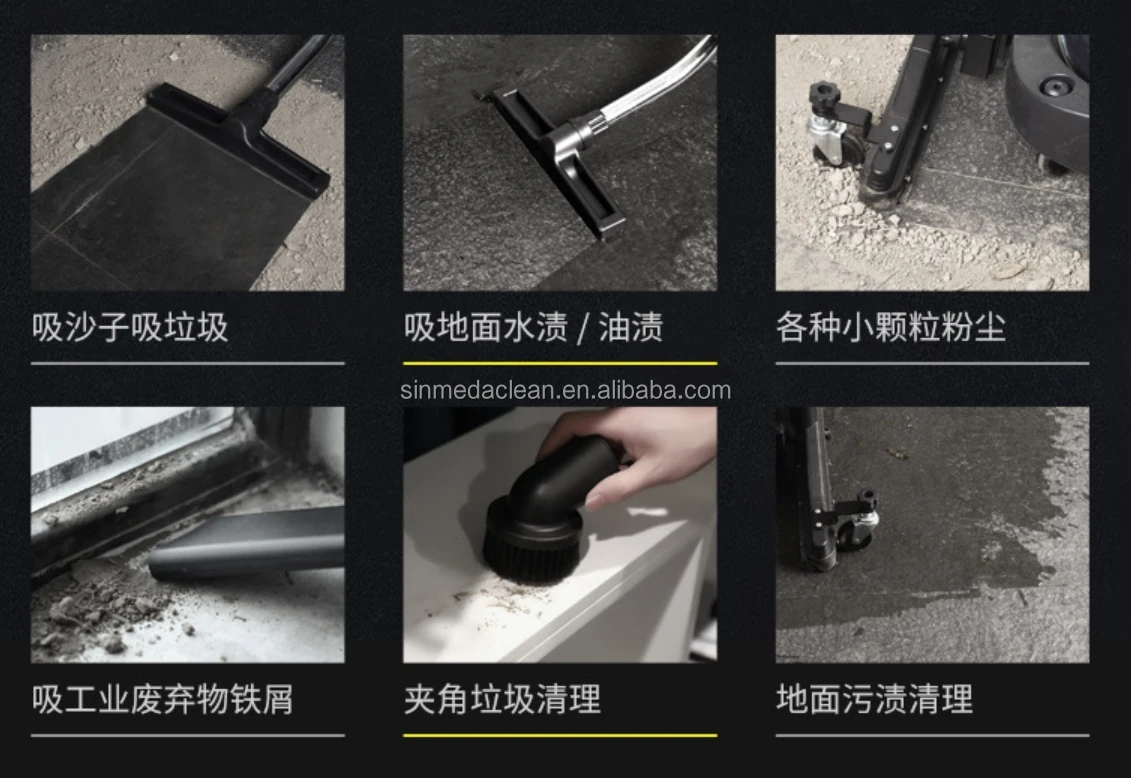 吸沙子吸垃圾

吸地面水渍 / 油渍

各种小颗粒粉尘

sinmedaclean.en.alibaba.com

吸工业废弃物铁屑

夹角垃圾清理

地面污渍清理