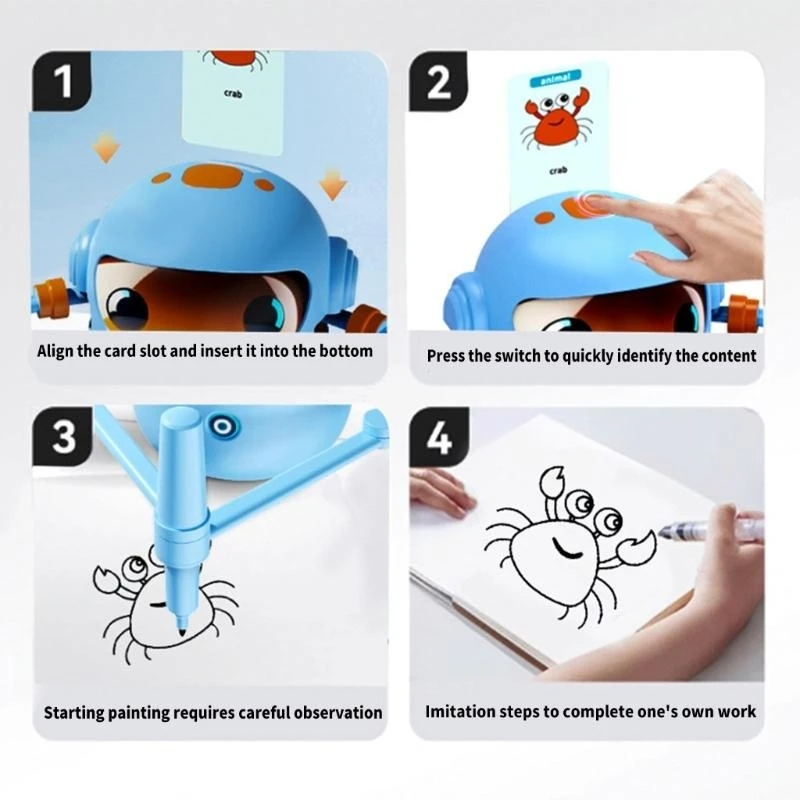 1

crab

Align the card slot and insert it into the bottom

2

animal

crab

Press the switch to quickly identify the content

3

Starting painting requires careful observation

4

Imitation steps to complete one's own work