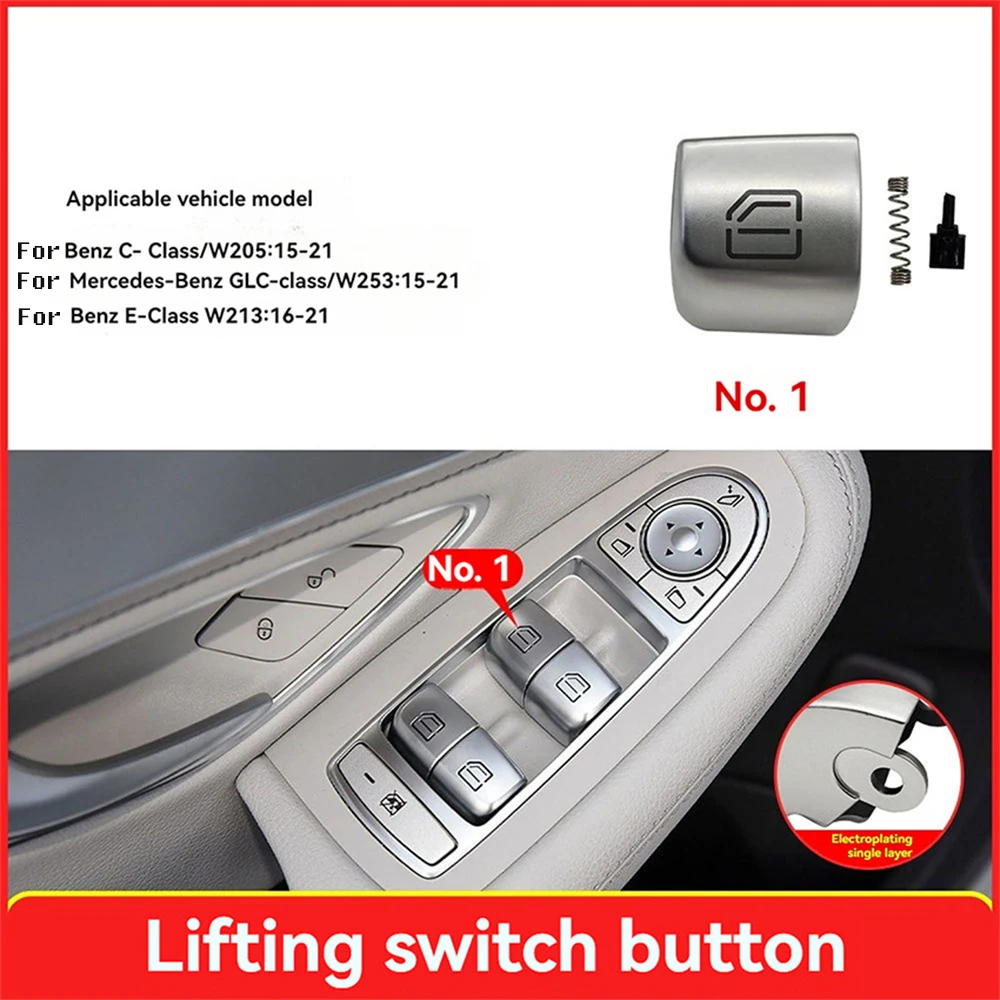 Applicable vehicle model

For Benz C- Class/W205:15-21
For Mercedes-Benz GLC-class/W253:15-21
For Benz E-Class W213:16-21

No. 1

No. 1

Electroplating single layer

Lifting switch button