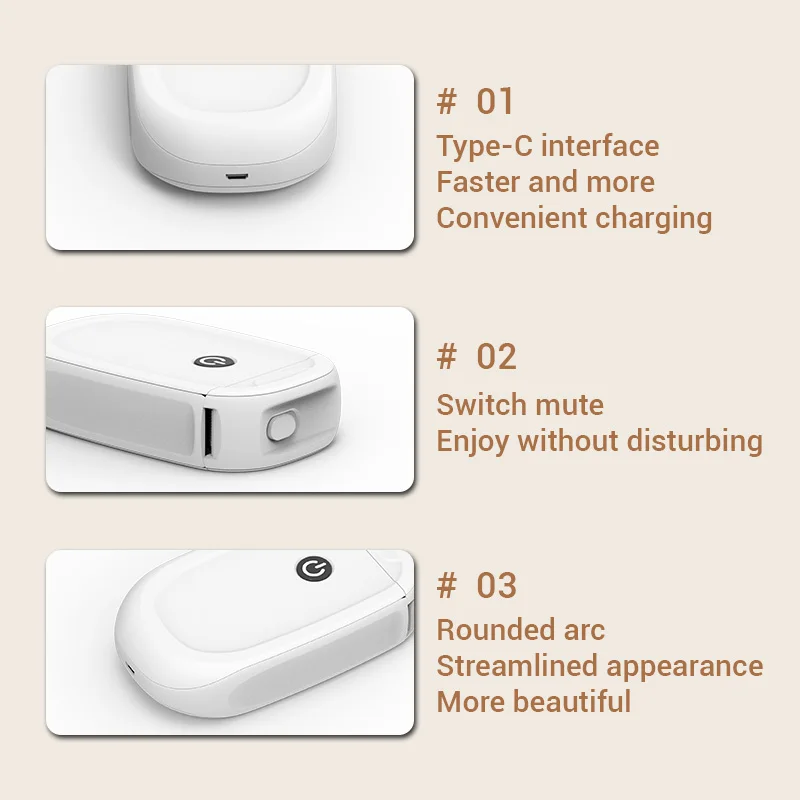 # 01
Type-C interface
Faster and more
Convenient charging

# 02
Switch mute
Enjoy without disturbing

# 03
Rounded arc
Streamlined appearance
More beautiful