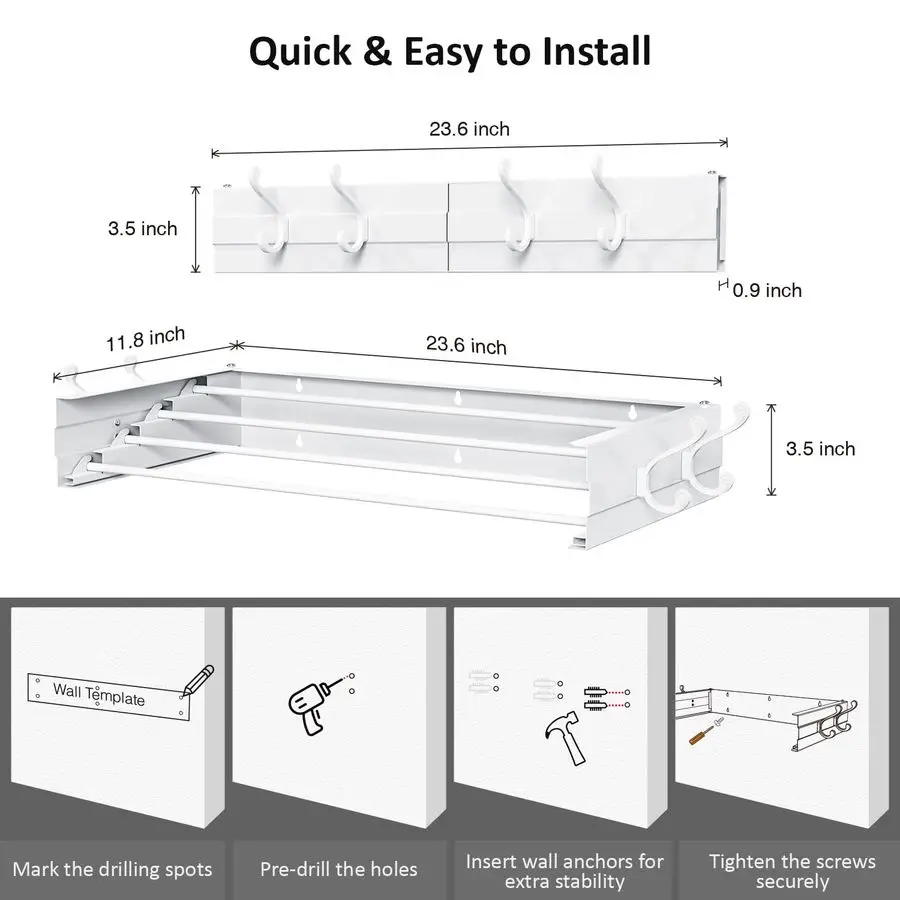 Quick & Easy to Install

23.6 inch

3.5 inch

0.9 inch

11.8 inch

23.6 inch

3.5 inch

Wall Template

Mark the drilling spots

Pre-drill the holes

Insert wall anchors for extra stability

Tighten the screws securely