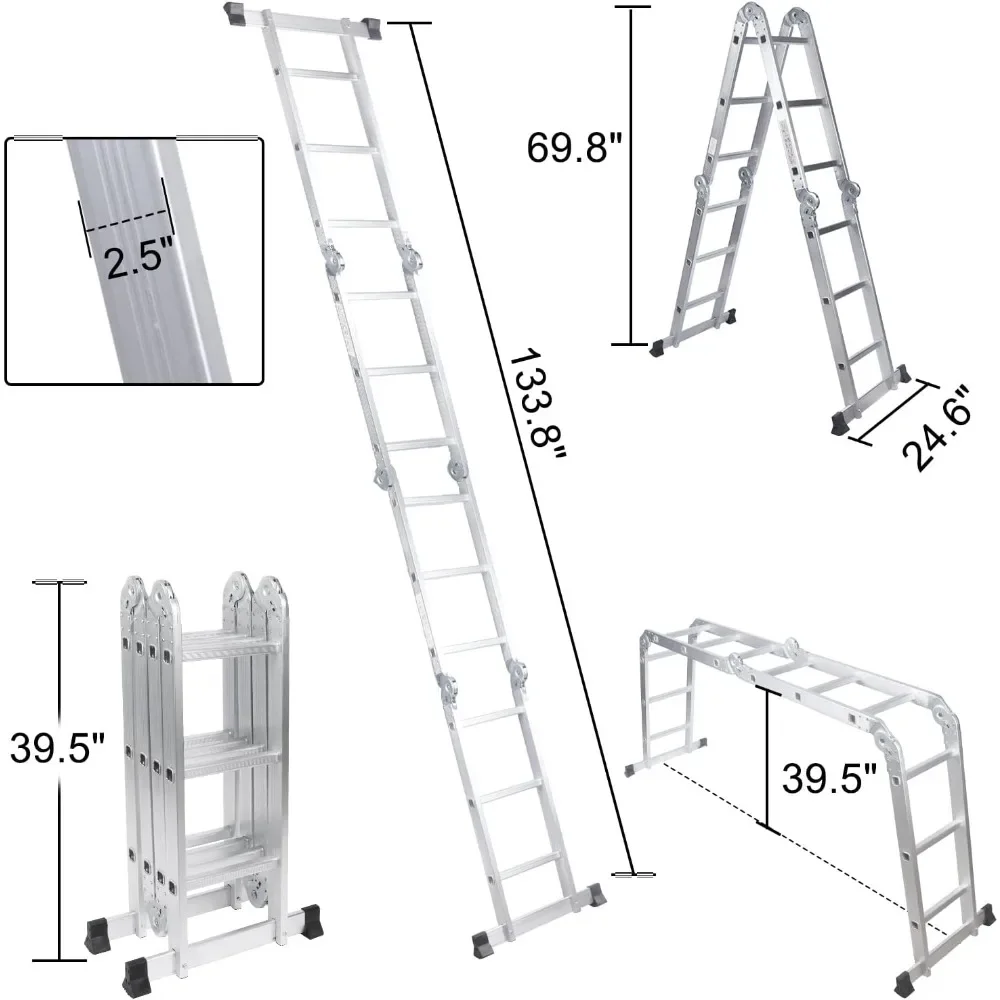 2.5"

133.8"

69.8"

24.6"

39.5"

39.5"