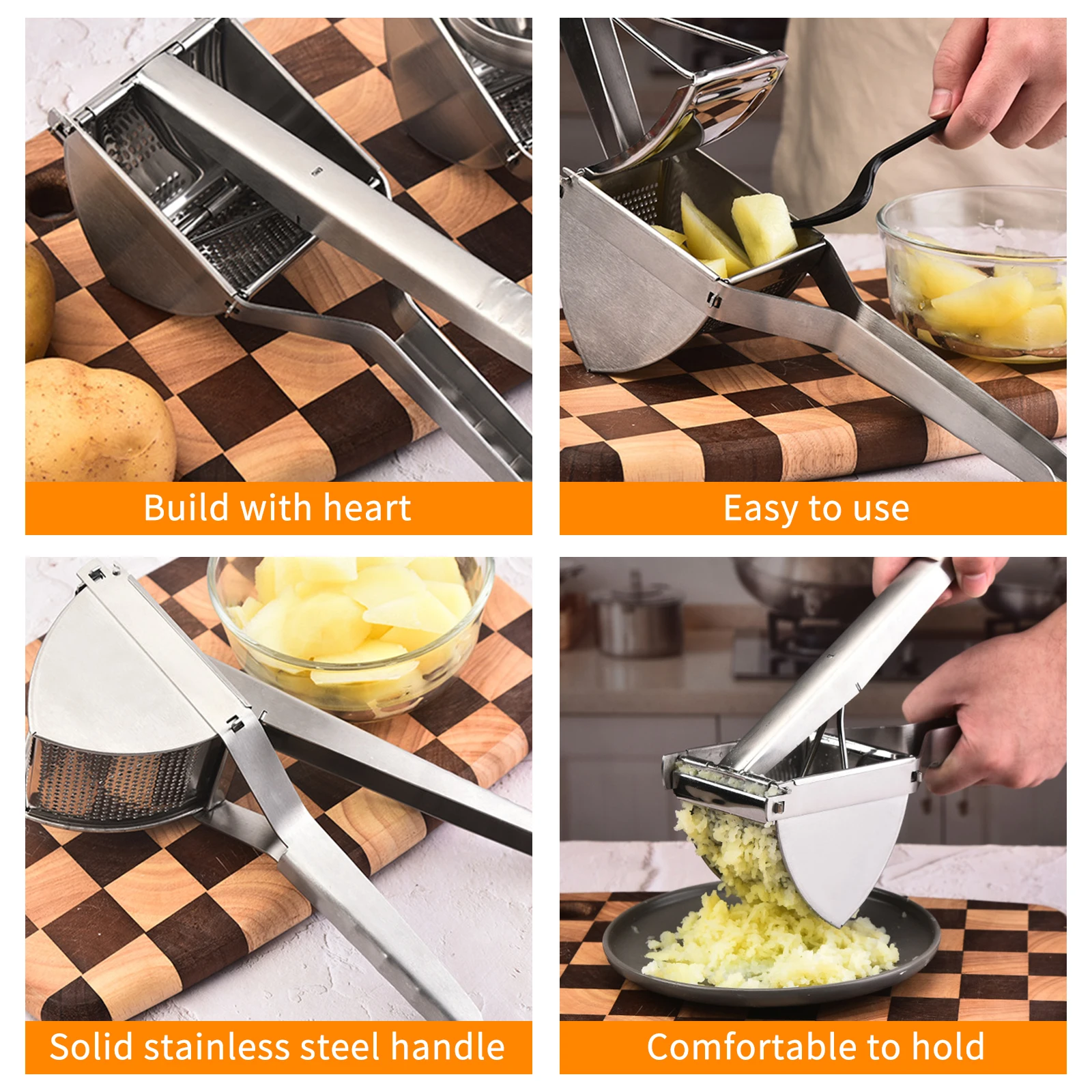 Build with heart

Easy to use

Solid stainless steel handle

Comfortable to hold