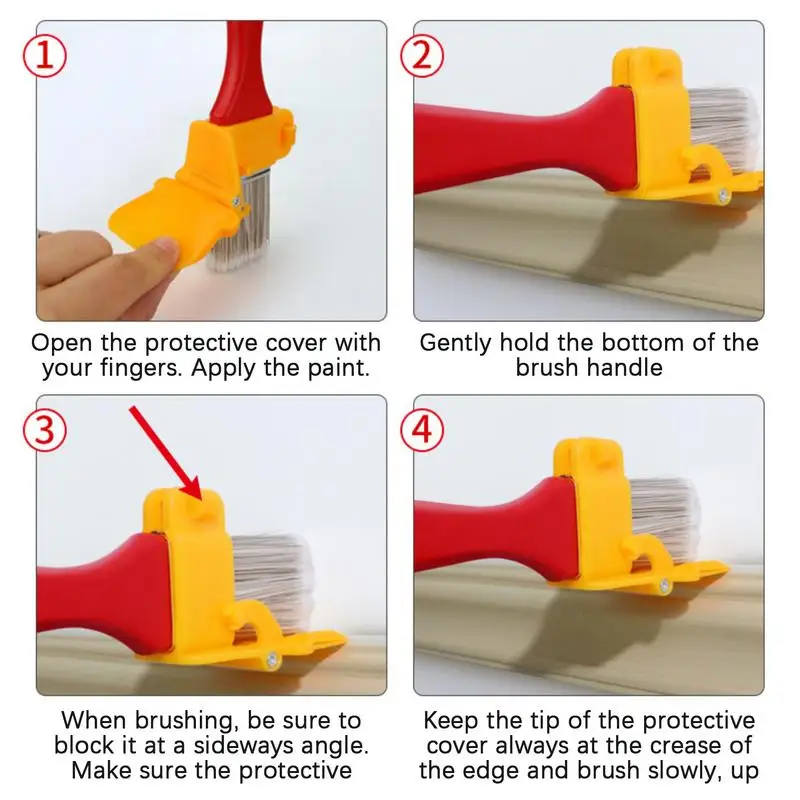 ①

Open the protective cover with your fingers. Apply the paint.

②

Gently hold the bottom of the brush handle

③

When brushing, be sure to block it at a sideways angle. Make sure the protective

④

Keep the tip of the protective cover always at the crease of the edge and brush slowly, up