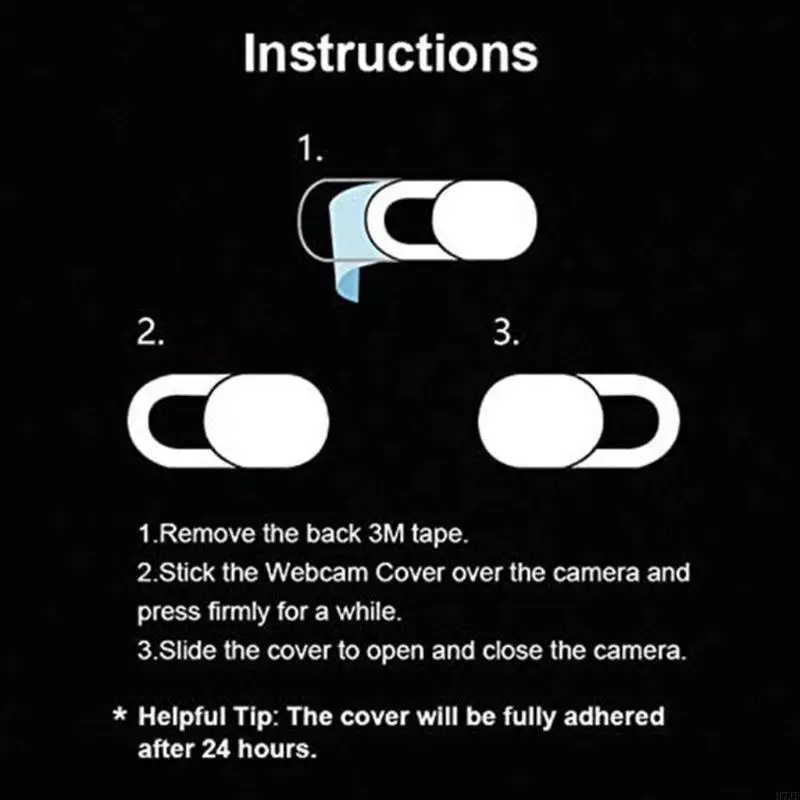 Instructions

1.

2.

3.

1.Remove the back 3M tape.
2.Stick the Webcam Cover over the camera and press firmly for a while.
3.Slide the cover to open and close the camera.

* Helpful Tip: The cover will be fully adhered after 24 hours.