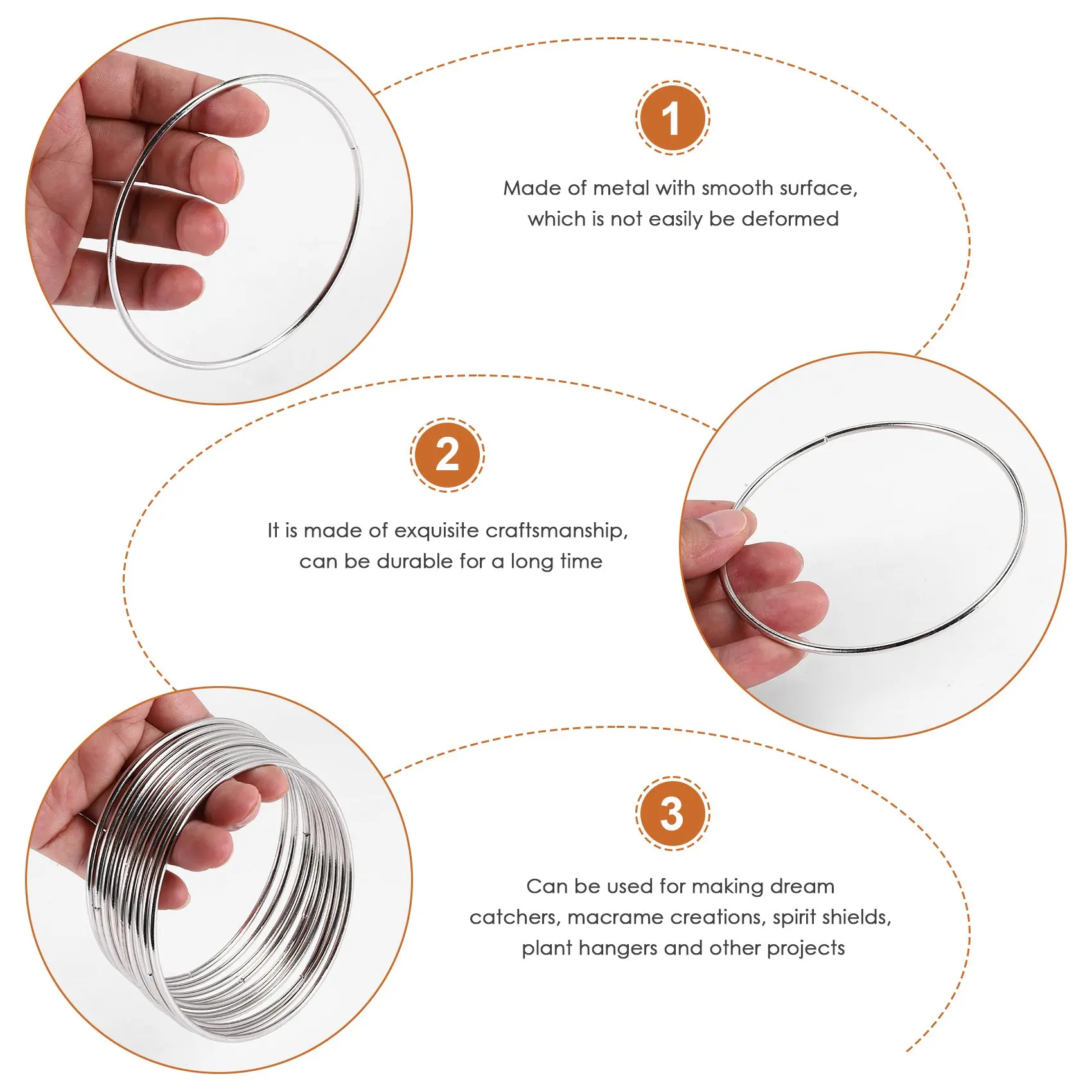 1

Made of metal with smooth surface, which is not easily be deformed

2

It is made of exquisite craftsmanship, can be durable for a long time

3

Can be used for making dream catchers, macrame creations, spirit shields, plant hangers and other projects