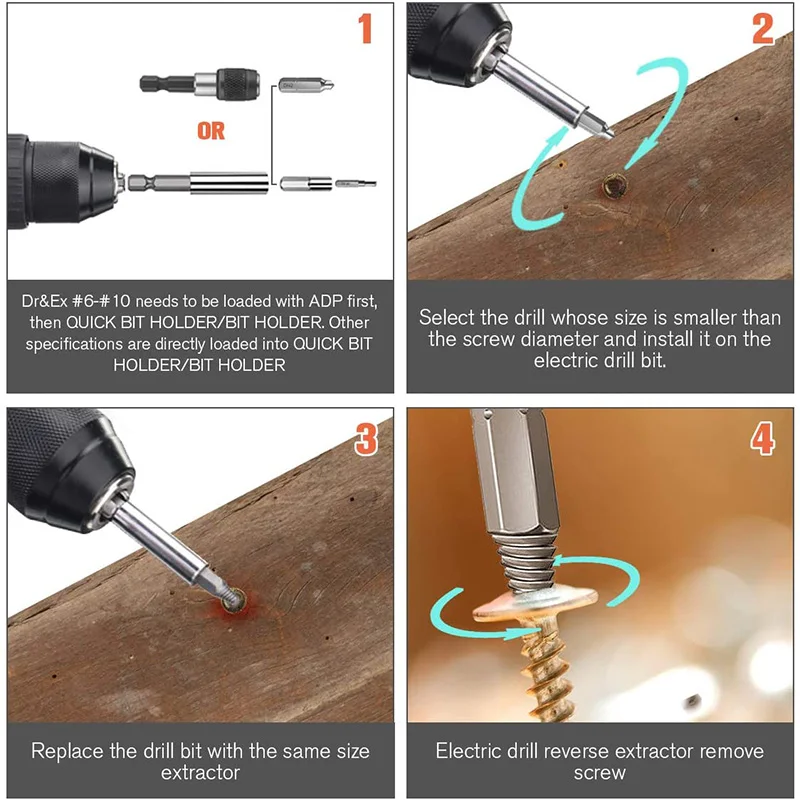 1

OR

Dr&Ex #6-#10 needs to be loaded with ADP first, then QUICK BIT HOLDER/BIT HOLDER. Other specifications are directly loaded into QUICK BIT HOLDER/BIT HOLDER

2

Select the drill whose size is smaller than the screw diameter and install it on the electric drill bit.

3

Replace the drill bit with the same size extractor

4

Electric drill reverse extractor remove screw