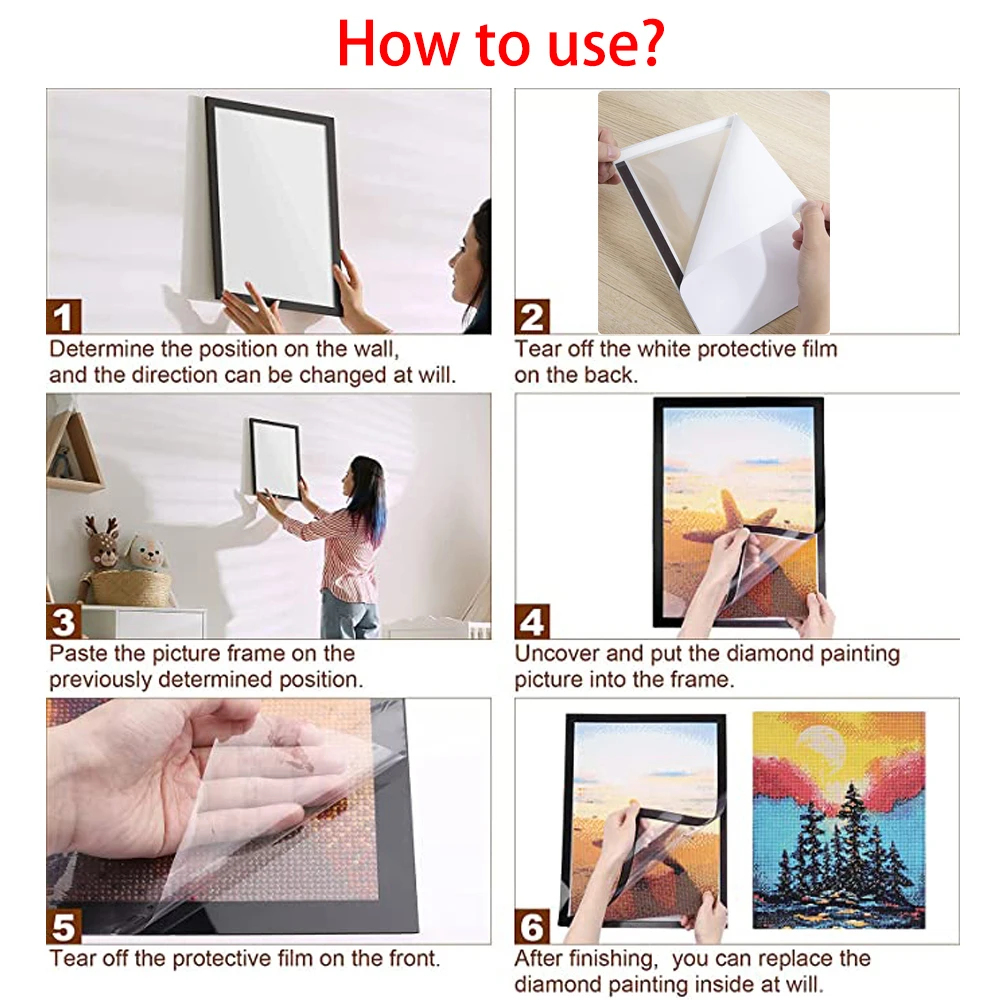 How to use?

1
Determine the position on the wall, and the direction can be changed at will.

2
Tear off the white protective film on the back.

3
Paste the picture frame on the previously determined position.

4
Uncover and put the diamond painting picture into the frame.

5
Tear off the protective film on the front.

6
After finishing, you can replace the diamond painting inside at will.