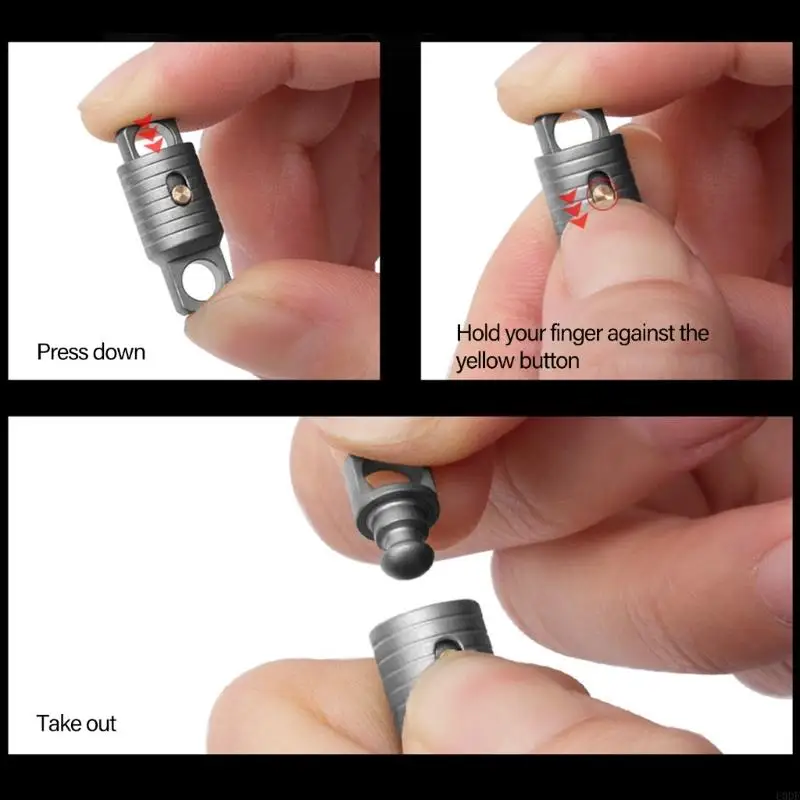 Press down

Hold your finger against the yellow button

Take out