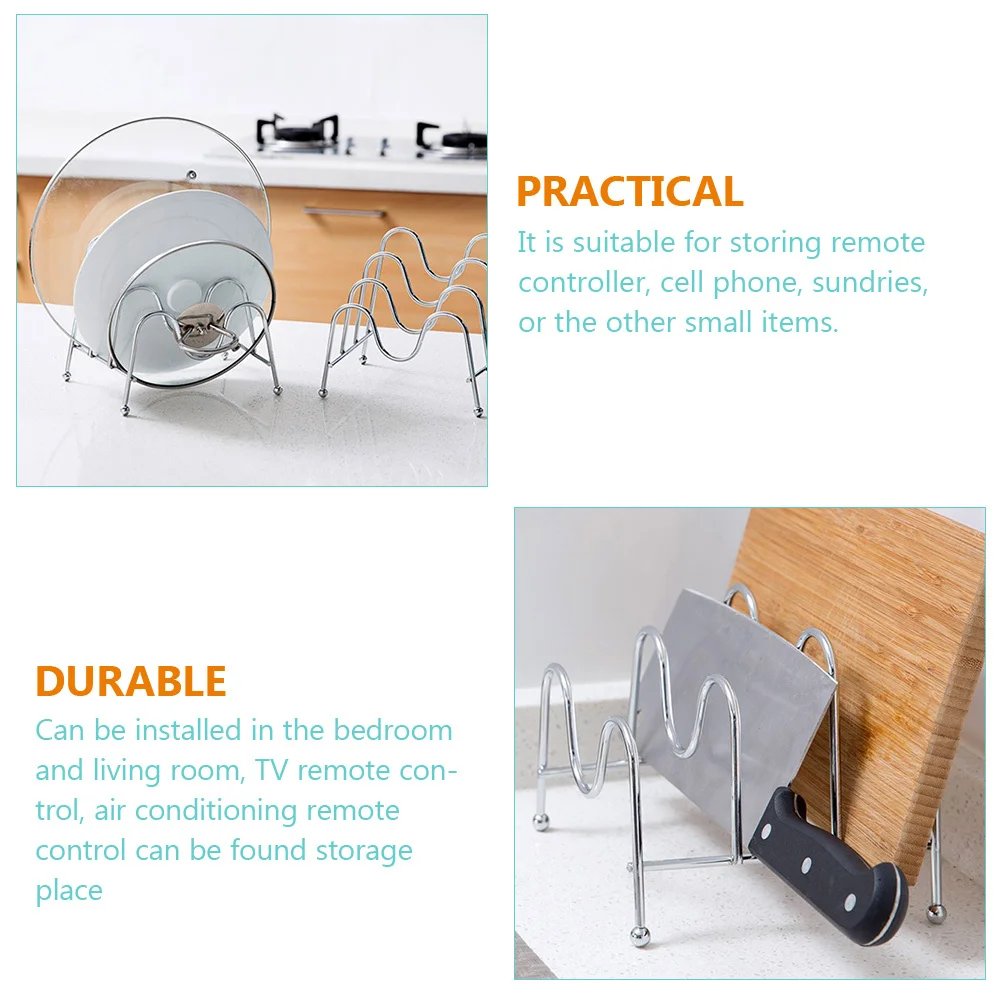 PRACTICAL
It is suitable for storing remote controller, cell phone, sundries, or the other small items.

DURABLE
Can be installed in the bedroom and living room, TV remote control, air conditioning remote control can be found storage place