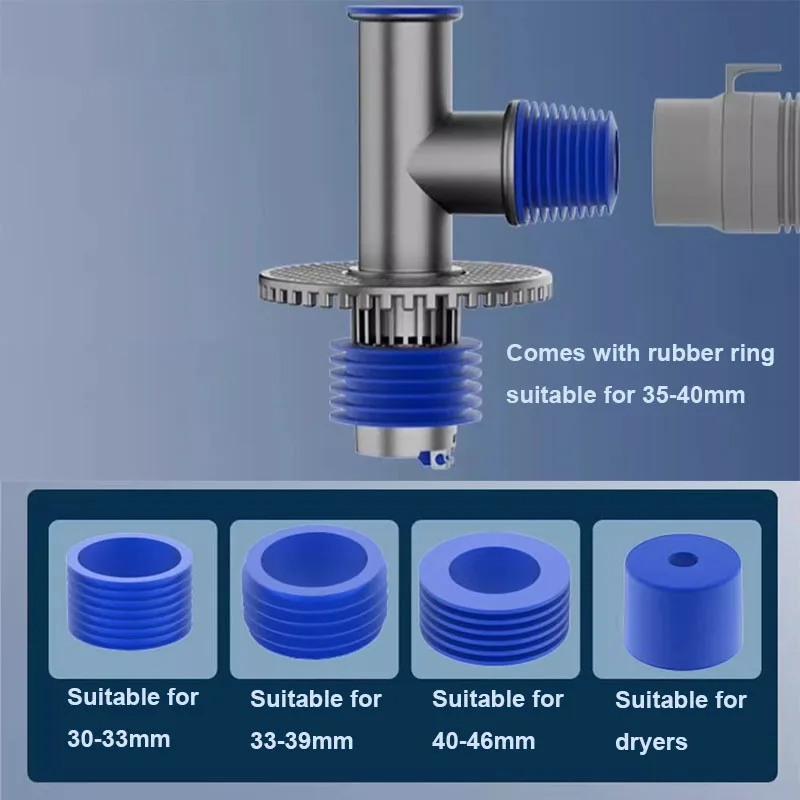 Comes with rubber ring suitable for 35-40mm

Suitable for 30-33mm

Suitable for 33-39mm

Suitable for 40-46mm

Suitable for dryers