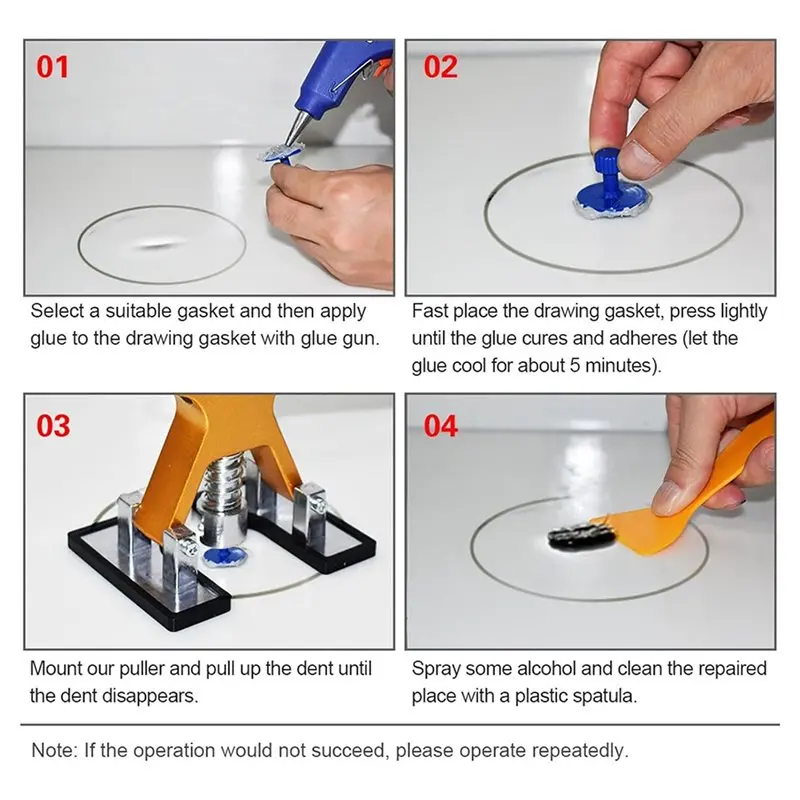 01

Select a suitable gasket and then apply glue to the drawing gasket with glue gun.

02

Fast place the drawing gasket, press lightly until the glue cures and adheres (let the glue cool for about 5 minutes).

03

Mount our puller and pull up the dent until the dent disappears.

04

Spray some alcohol and clean the repaired place with a plastic spatula.

Note: If the operation would not succeed, please operate repeatedly.