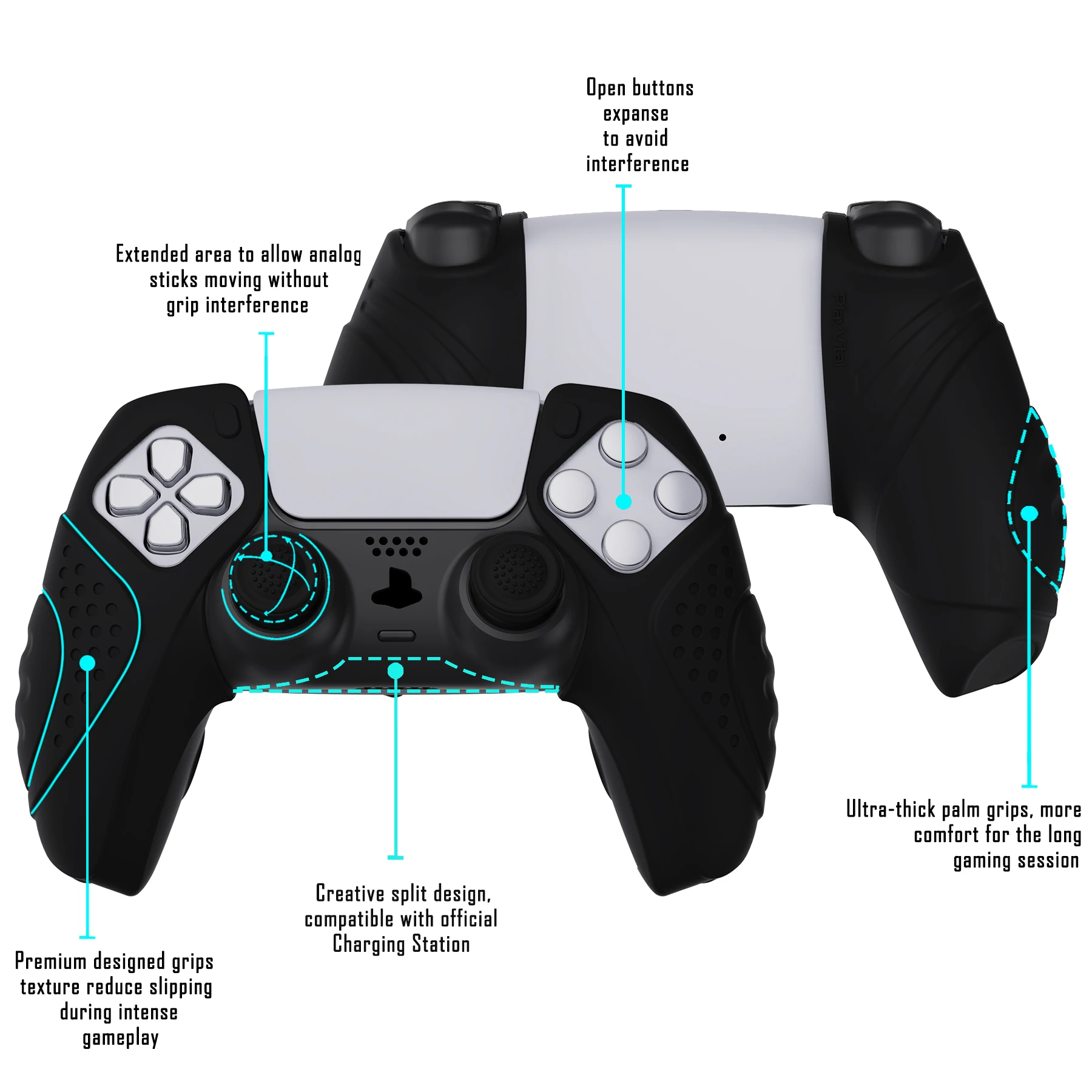 Open buttons expanse to avoid interference

Extended area to allow analog sticks moving without grip interference

PlayVital

Ultra-thick palm grips, more comfort for the long gaming session

Creative split design, compatible with official Charging Station

Premium designed grips texture reduce slipping during intense gameplay