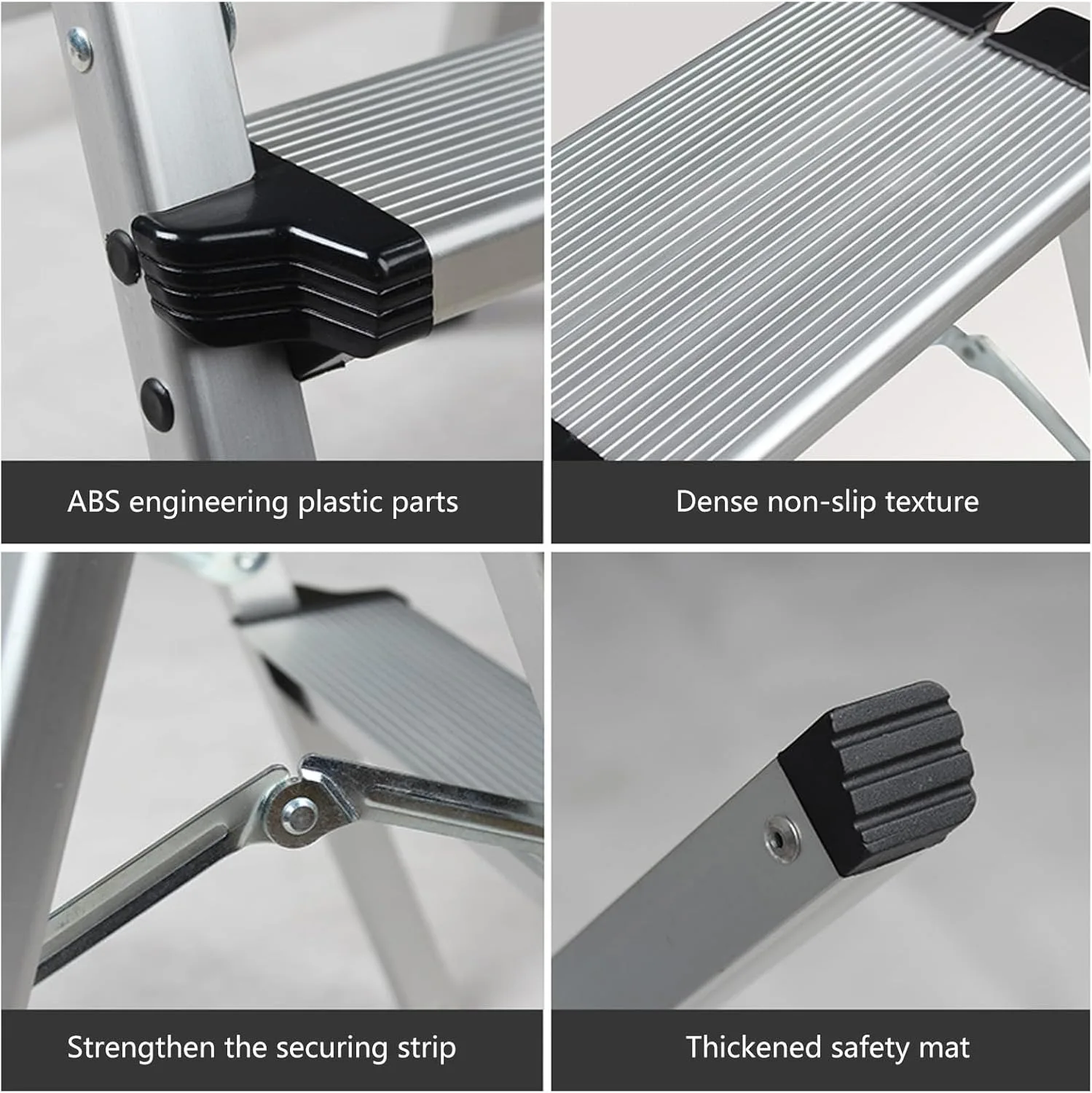 ABS engineering plastic parts

Dense non-slip texture

Strengthen the securing strip

Thickened safety mat