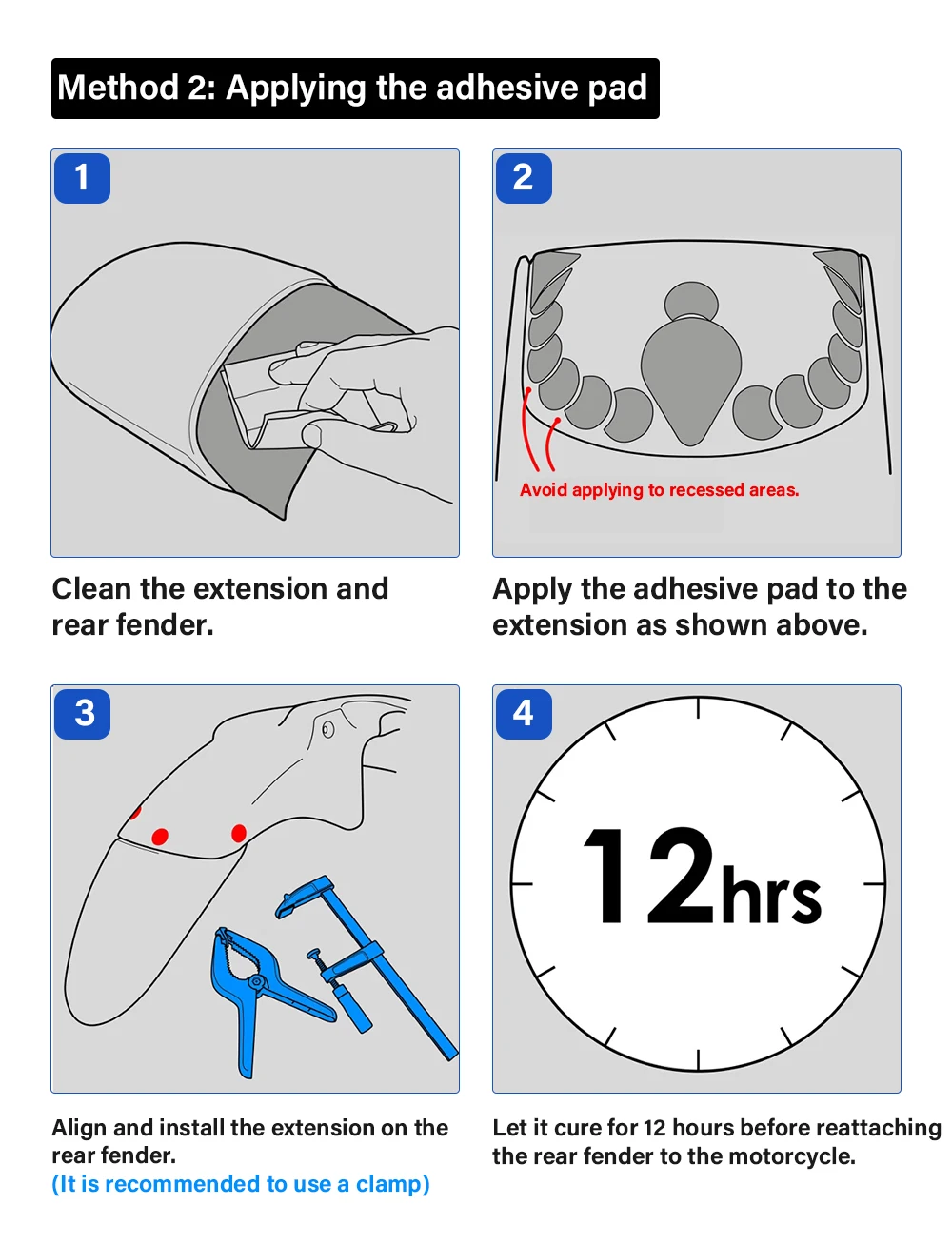 Method 2: Applying the adhesive pad

1

Clean the extension and rear fender.

2

Avoid applying to recessed areas.

Apply the adhesive pad to the extension as shown above.

3

Align and install the extension on the rear fender.
(It is recommended to use a clamp)

4

12hrs

Let it cure for 12 hours before reattaching the rear fender to the motorcycle.