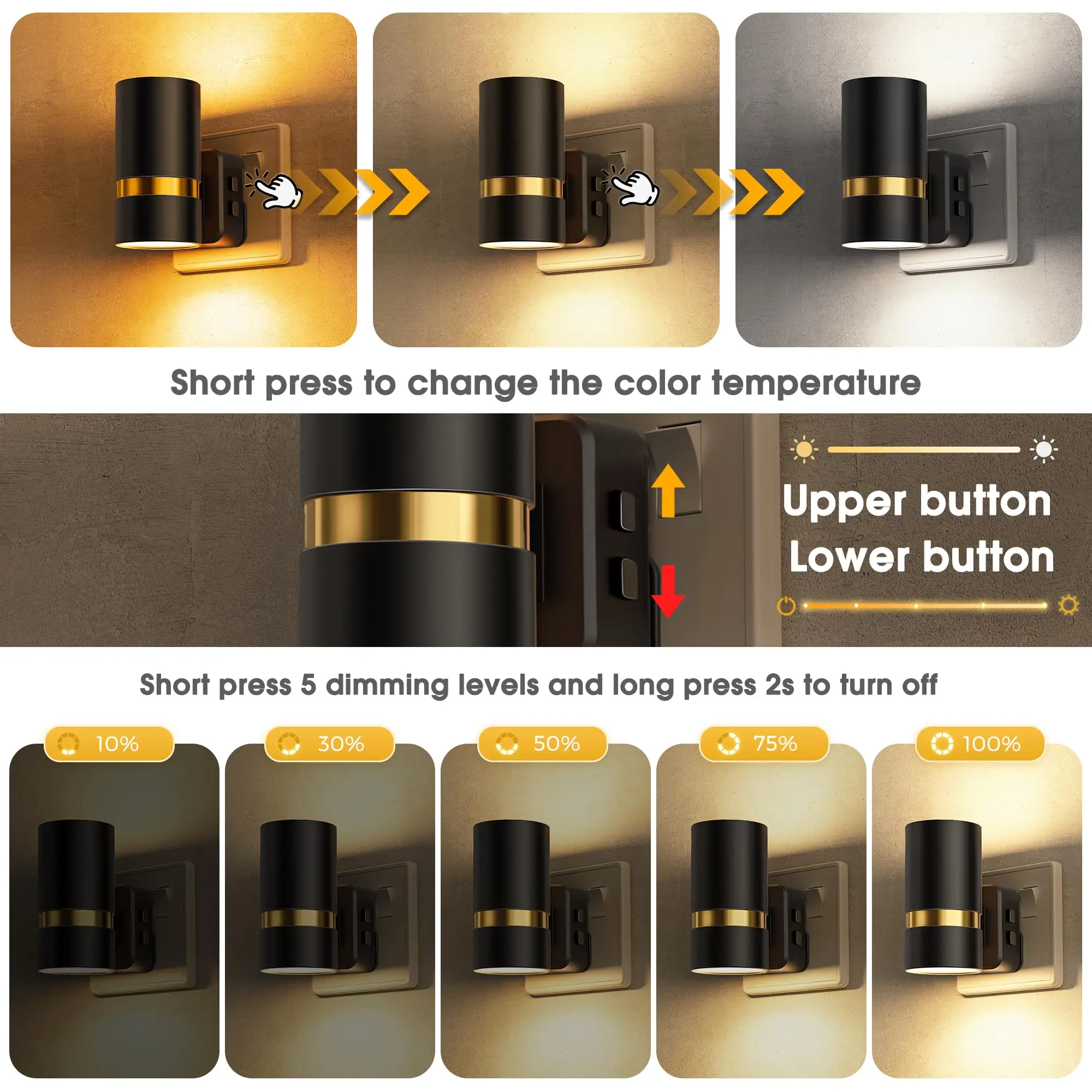 Short press to change the color temperature

Upper button
Lower button

Short press 5 dimming levels and long press 2s to turn off

10%

30%

50%

75%

100%