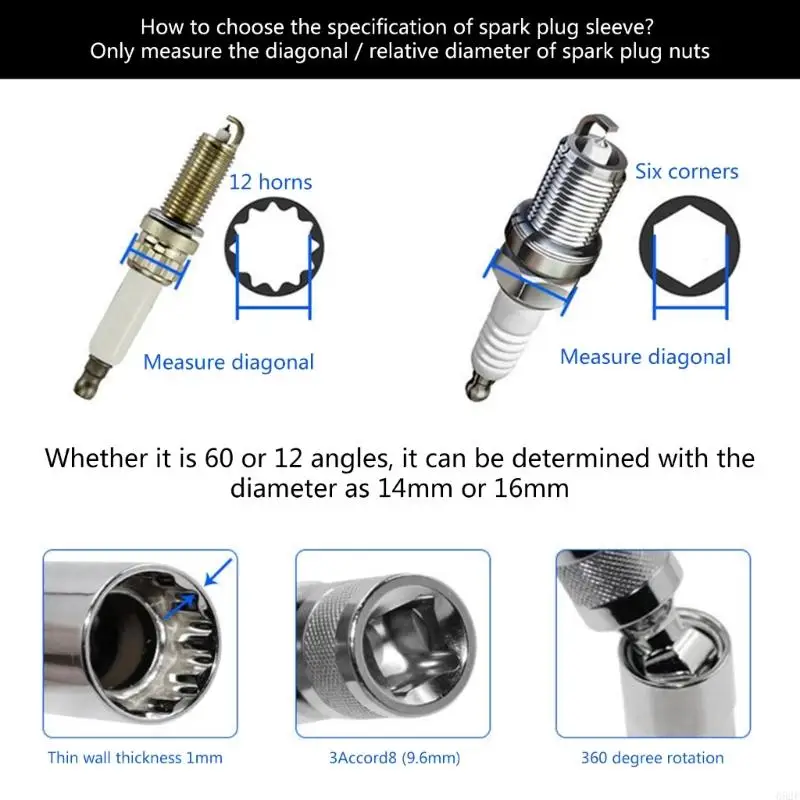 How to choose the specification of spark plug sleeve?
Only measure the diagonal / relative diameter of spark plug nuts

12 horns

Measure diagonal

Six corners

Measure diagonal

Whether it is 60 or 12 angles, it can be determined with the diameter as 14mm or 16mm

Thin wall thickness 1mm

3Accord8 (9.6mm)

360 degree rotation