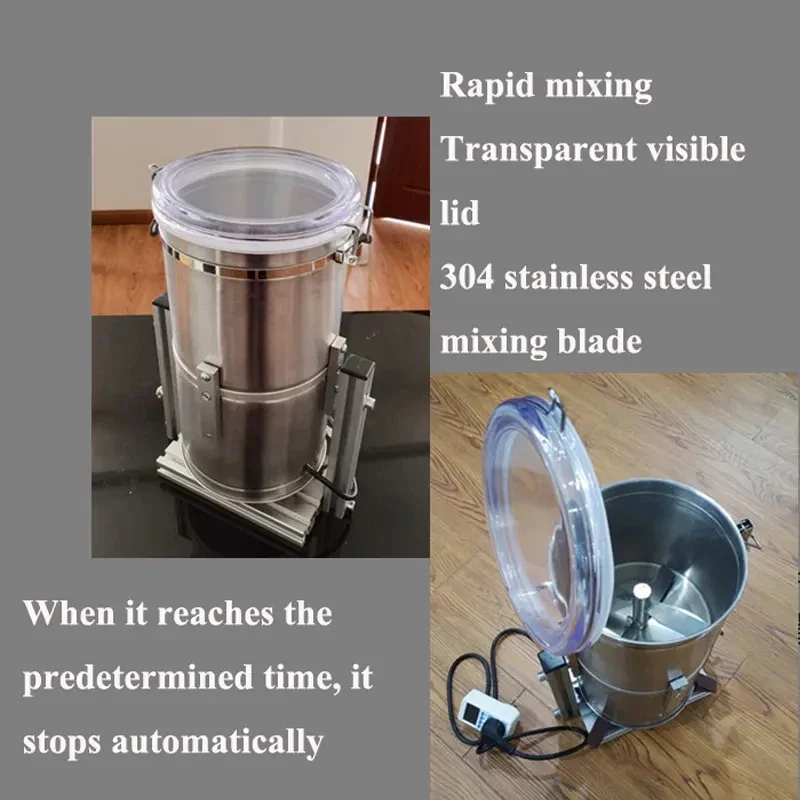 Rapid mixing
Transparent visible lid
304 stainless steel mixing blade

When it reaches the predetermined time, it stops automatically