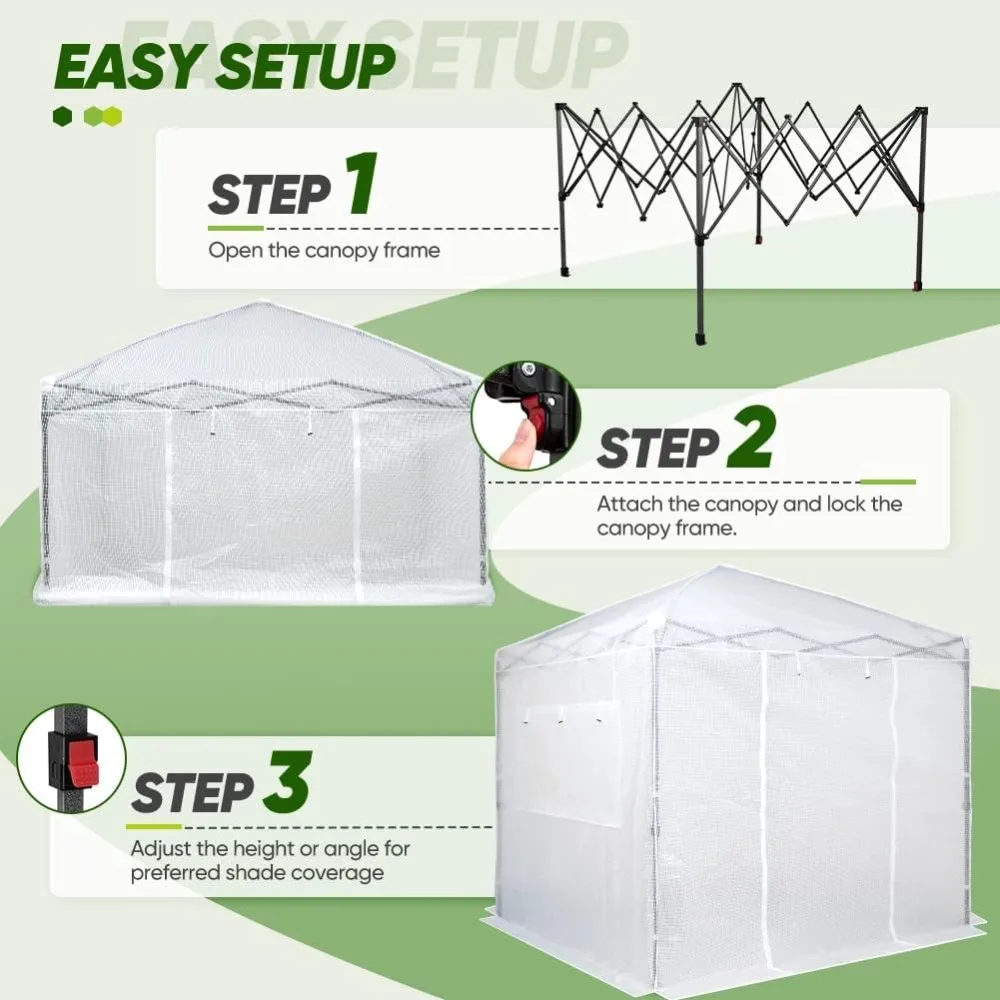 EASY SETUP

EASY SETUP

STEP 1

Open the canopy frame

STEP 2

Attach the canopy and lock the canopy frame.

STEP 3

Adjust the height or angle for preferred shade coverage