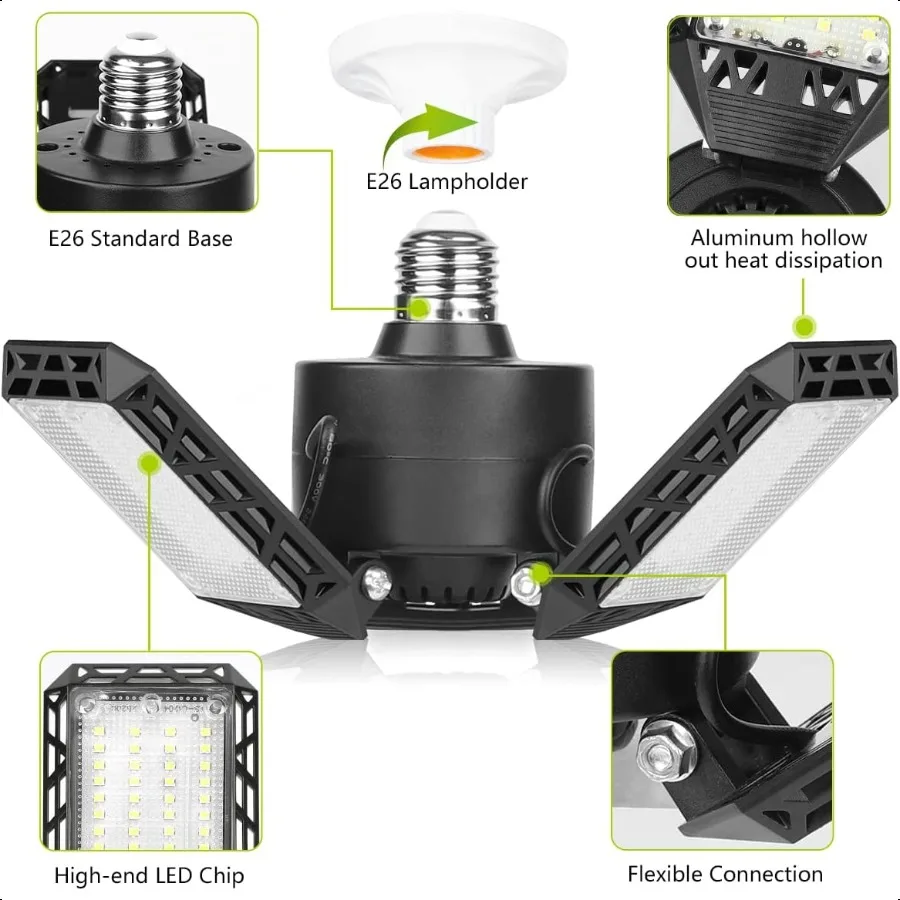 E26 Lampholder

E26 Standard Base

Aluminum hollow out heat dissipation

High-end LED Chip

Flexible Connection