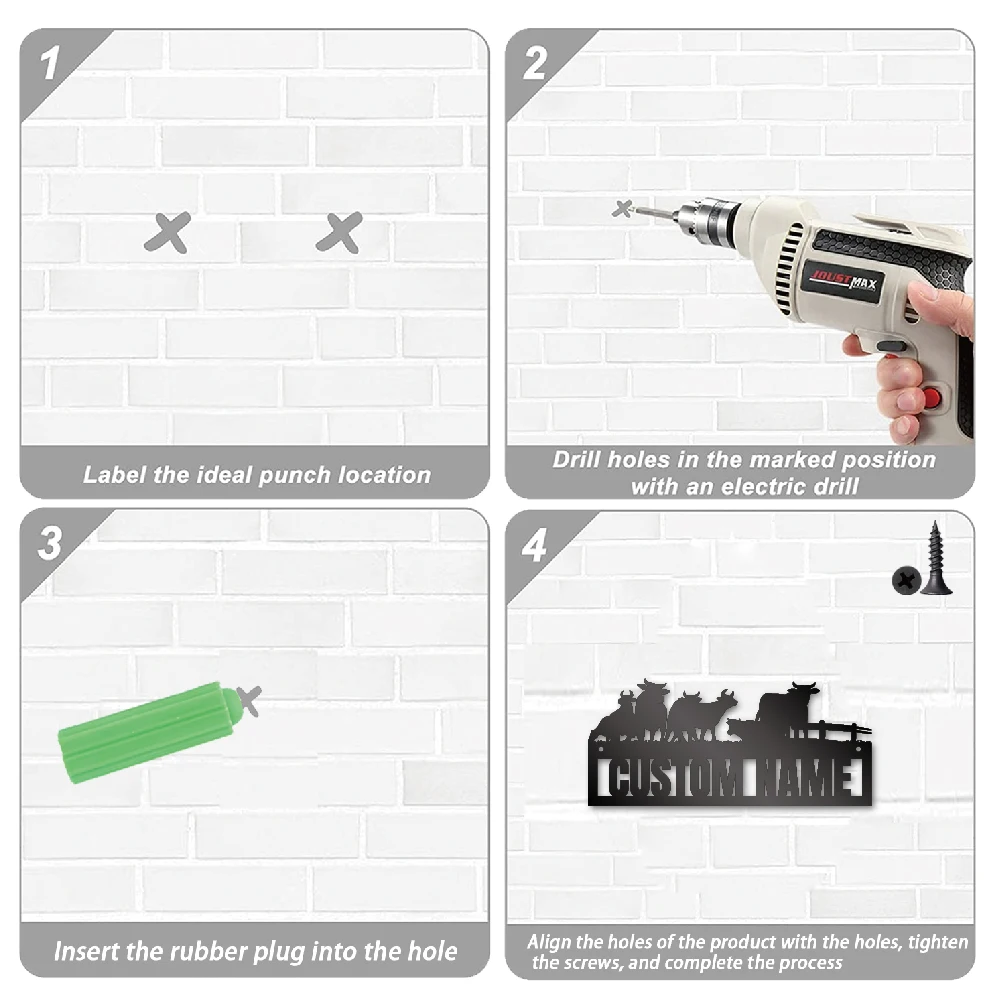 1

Label the ideal punch location

2

JOUSTMAX

Drill holes in the marked position with an electric drill

3

Insert the rubber plug into the hole

4

CUSTOM NAME

Align the holes of the product with the holes, tighten the screws, and complete the process