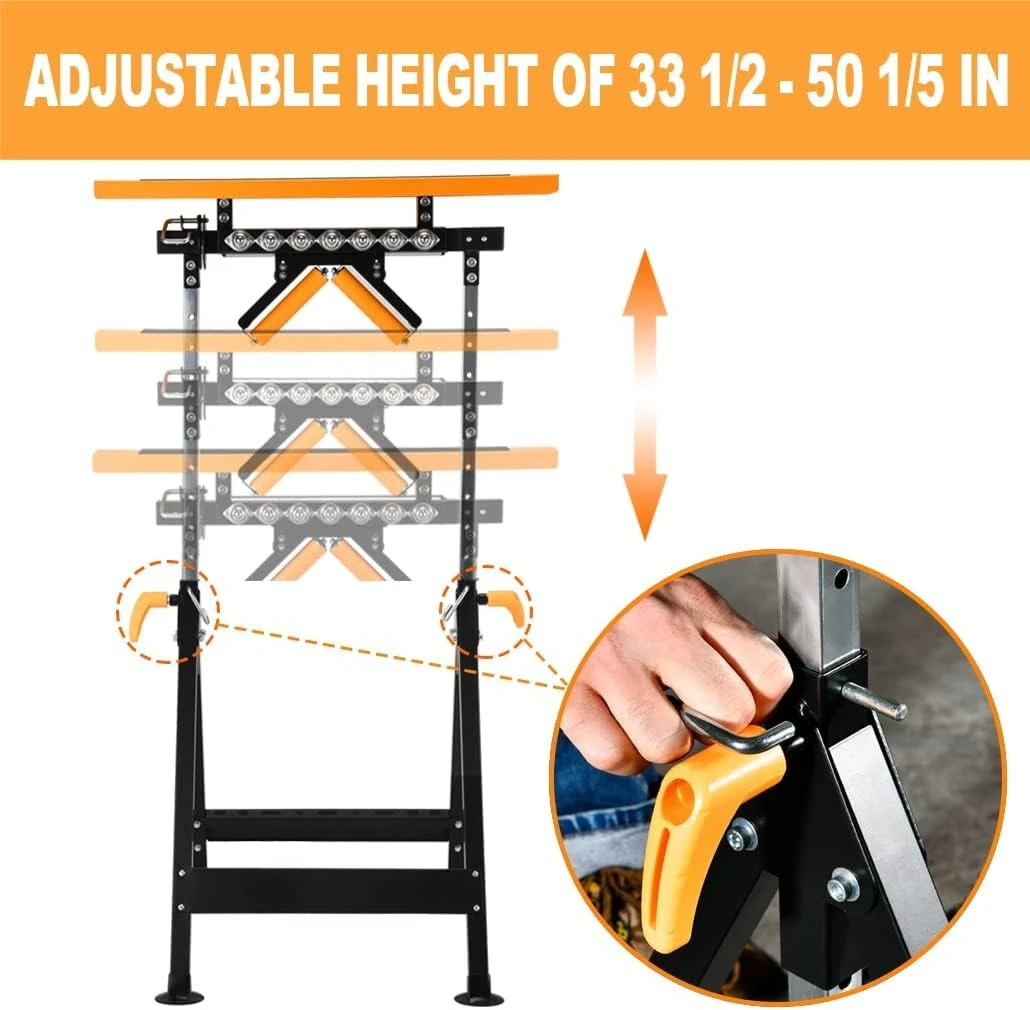 ADJUSTABLE HEIGHT OF 33 1/2 - 50 1/5 IN