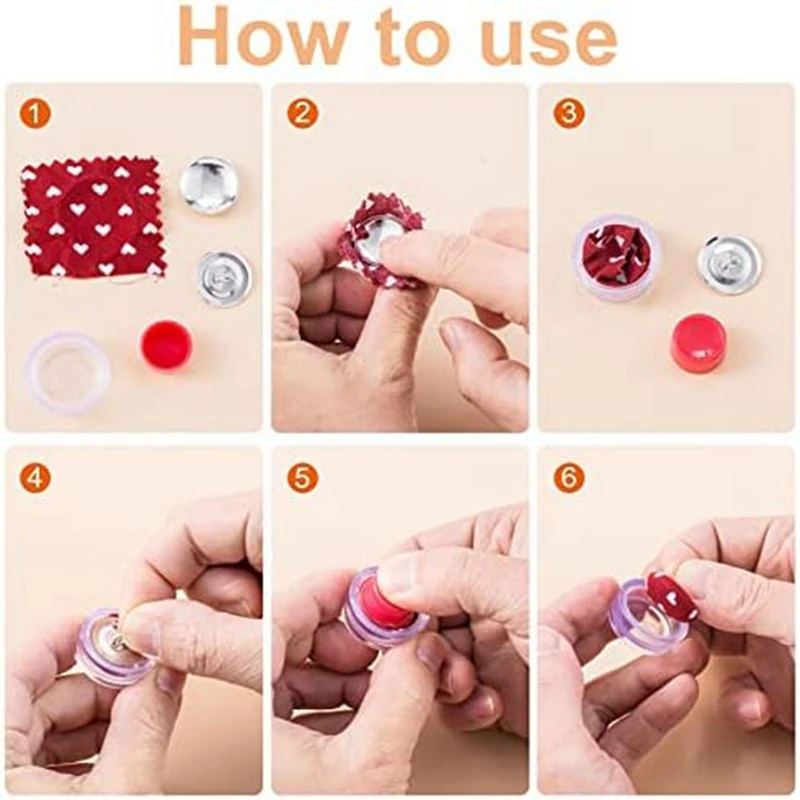 How to use

1

2

3

4

5

6