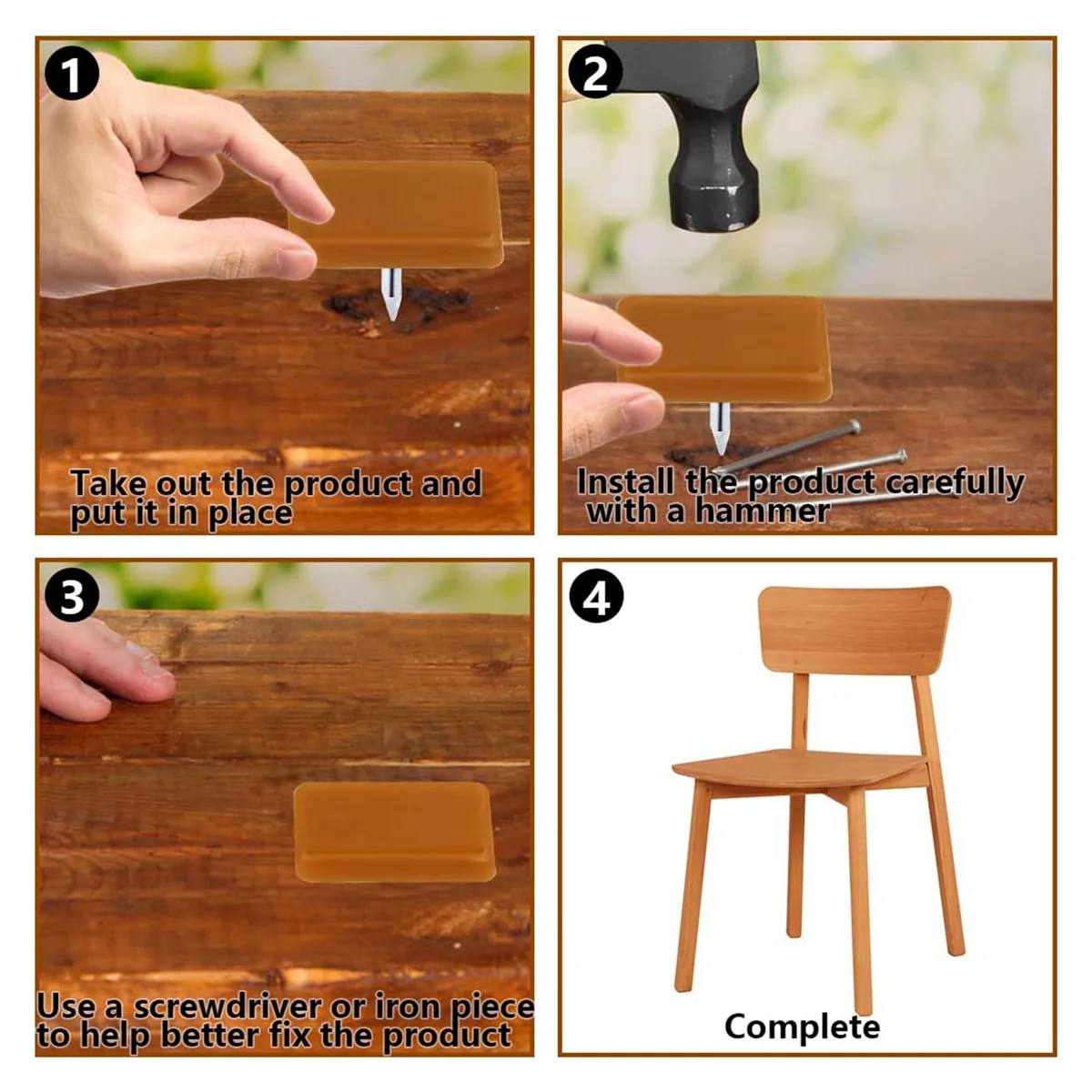 1

Take out the product and put it in place

2

Install the product carefully with a hammer

3

Use a screwdriver or iron piece to help better fix the product

4

Complete